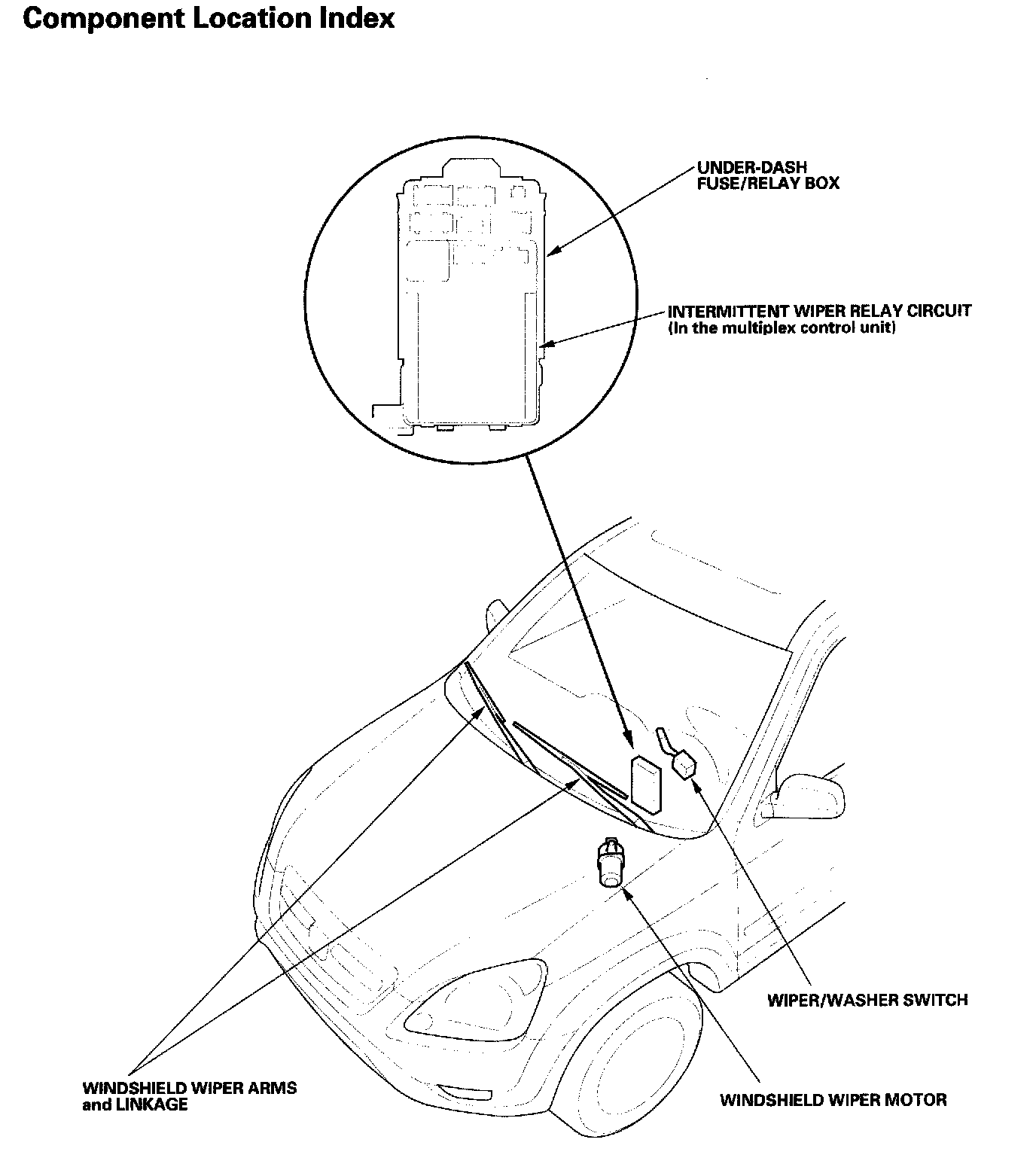 Component Location Index

UNDER-DASH
FUSE/RELAY BOX

INTERMITTENT WIPER RELAY CIRCUIT
(In the multiplex control unit)

WIPER/WASHER SWITCH

WINDSHIELD WIPER ARMS
and LINKAGE

WINDSHIELD WIPER MOTOR