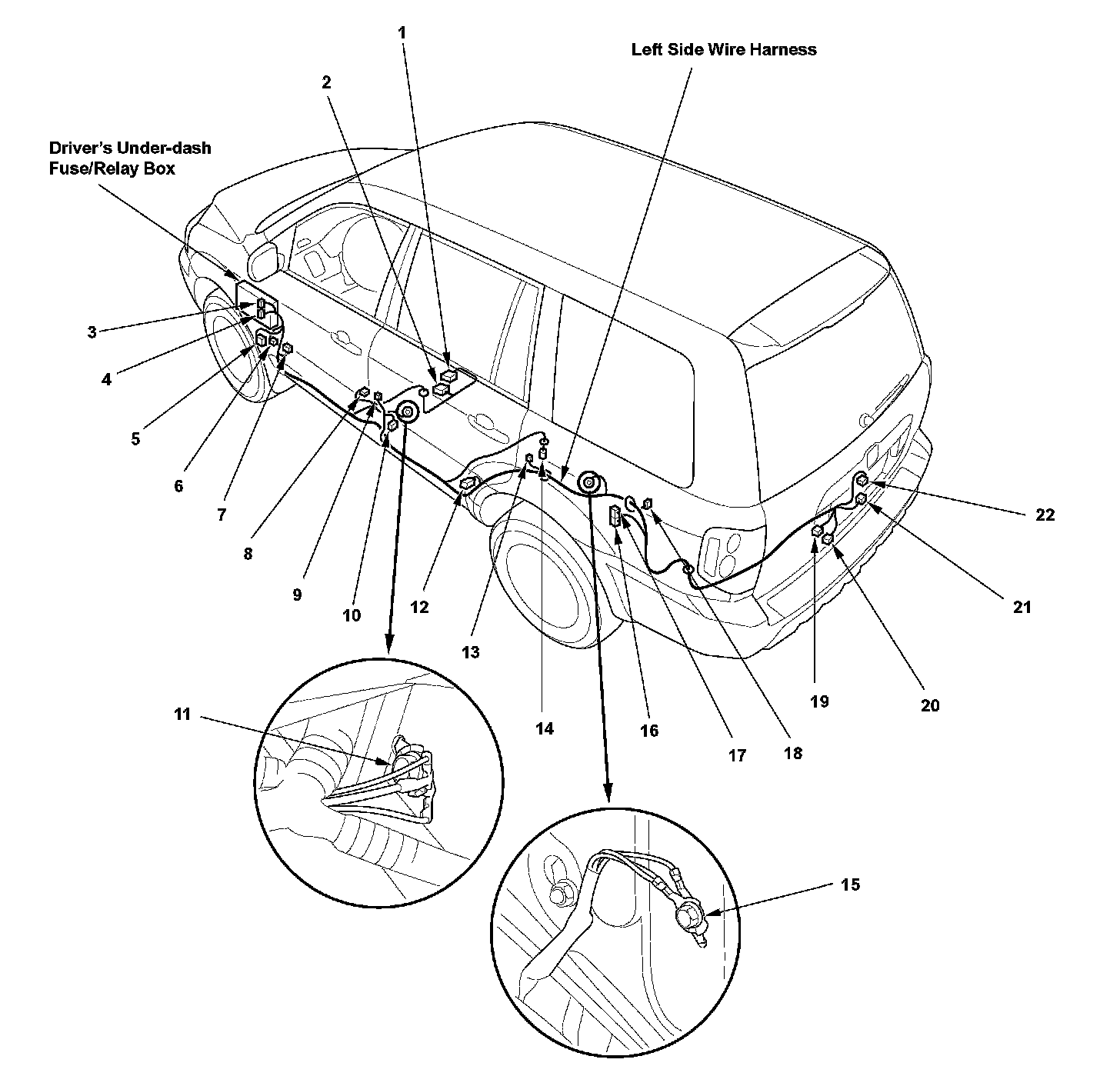 1

Left Side Wire Harness

2

Driver's Under-dash Fuse/Relay Box

3

4

5

6

7

8

9

10

12

13

14

16

17

18

19

20

21

22

11

15