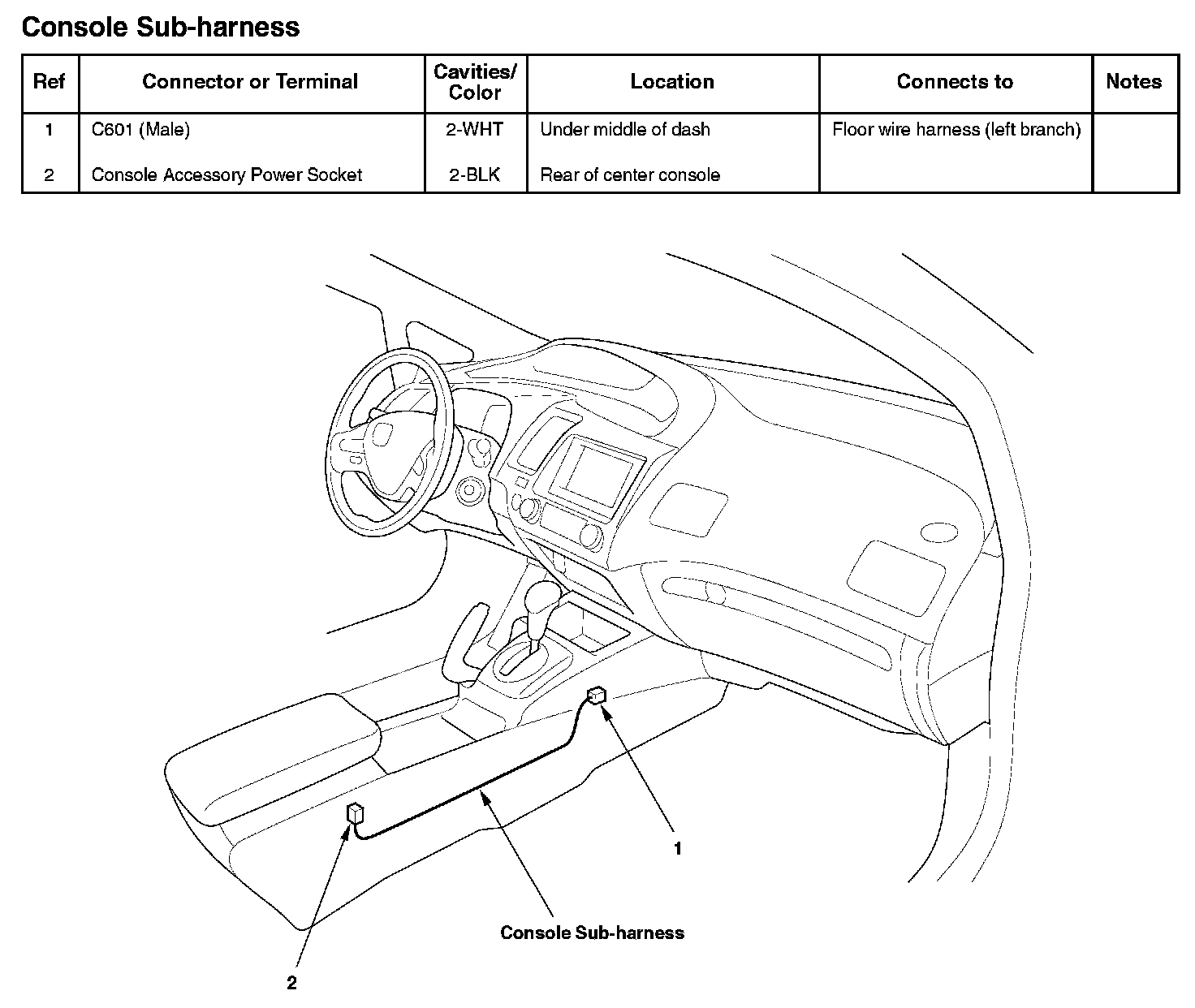 Console Sub-harness

| Ref | Connector or Terminal | Cavities/ Color | Location | Connects to | Notes |
|---|---|---|---|---|---|
| 1 | C601 (Male) | 2-WHT | Under middle of dash | Floor wire harness (left branch) | |
| 2 | Console Accessory Power Socket | 2-BLK | Rear of center console | | |

1

Console Sub-harness

2