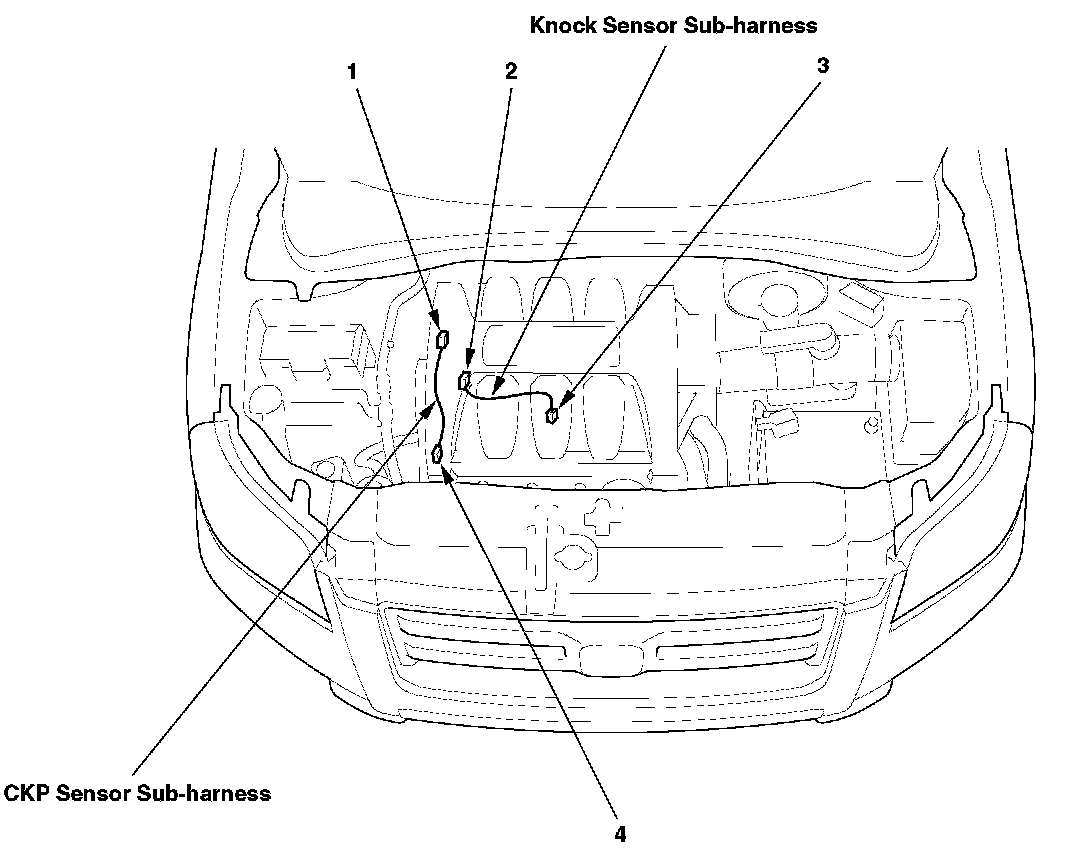 Knock Sensor Sub-harness

1

2

3

CKP Sensor Sub-harness

4