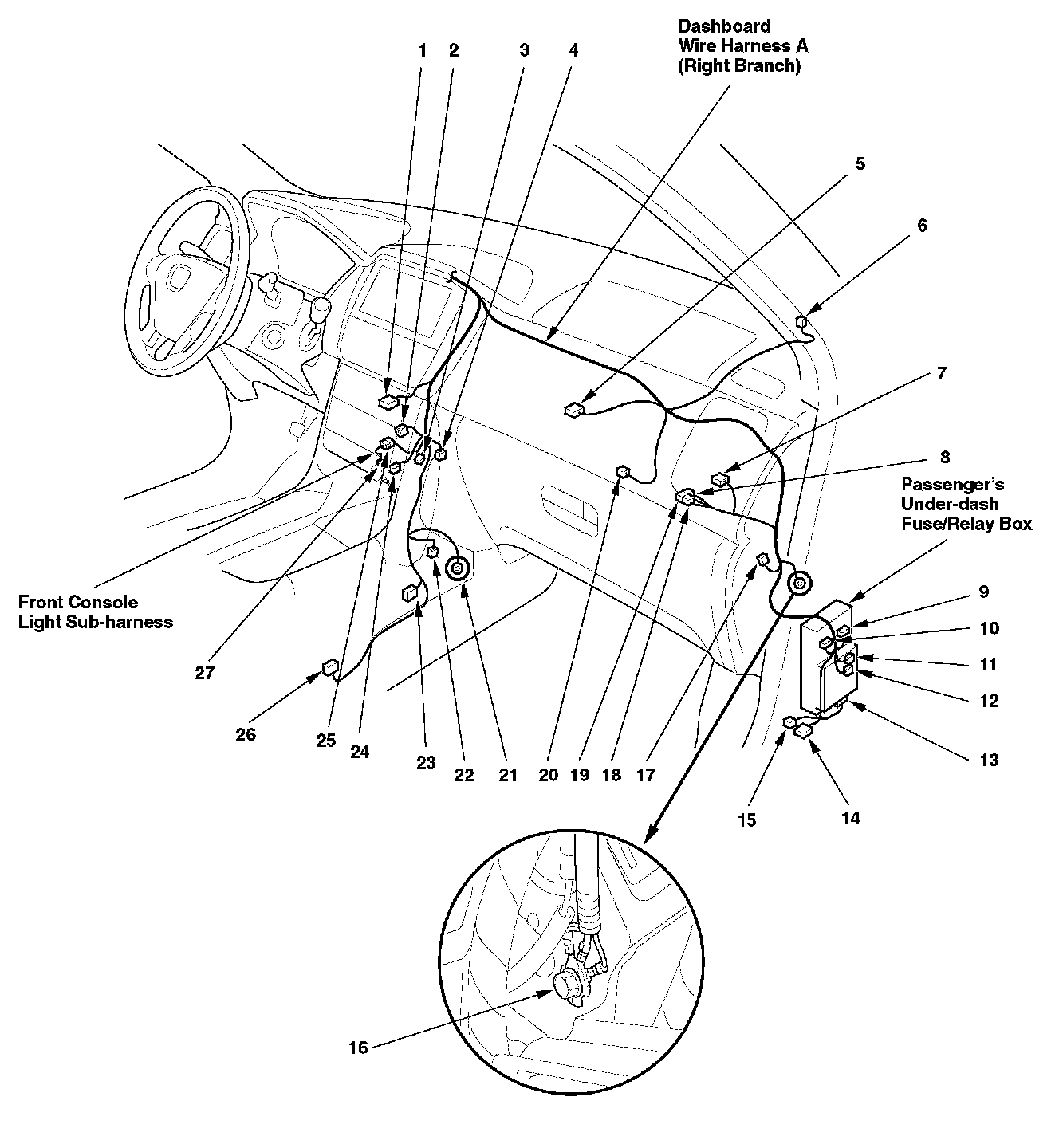 1
2
3
4
Dashboard Wire Harness A (Right Branch)
5
6
7
8
Passenger's Under-dash Fuse/Relay Box
9
10
11
12
13
14
15
Front Console Light Sub-harness
27
26
25
24
23
22
21
20
19
18
17
16