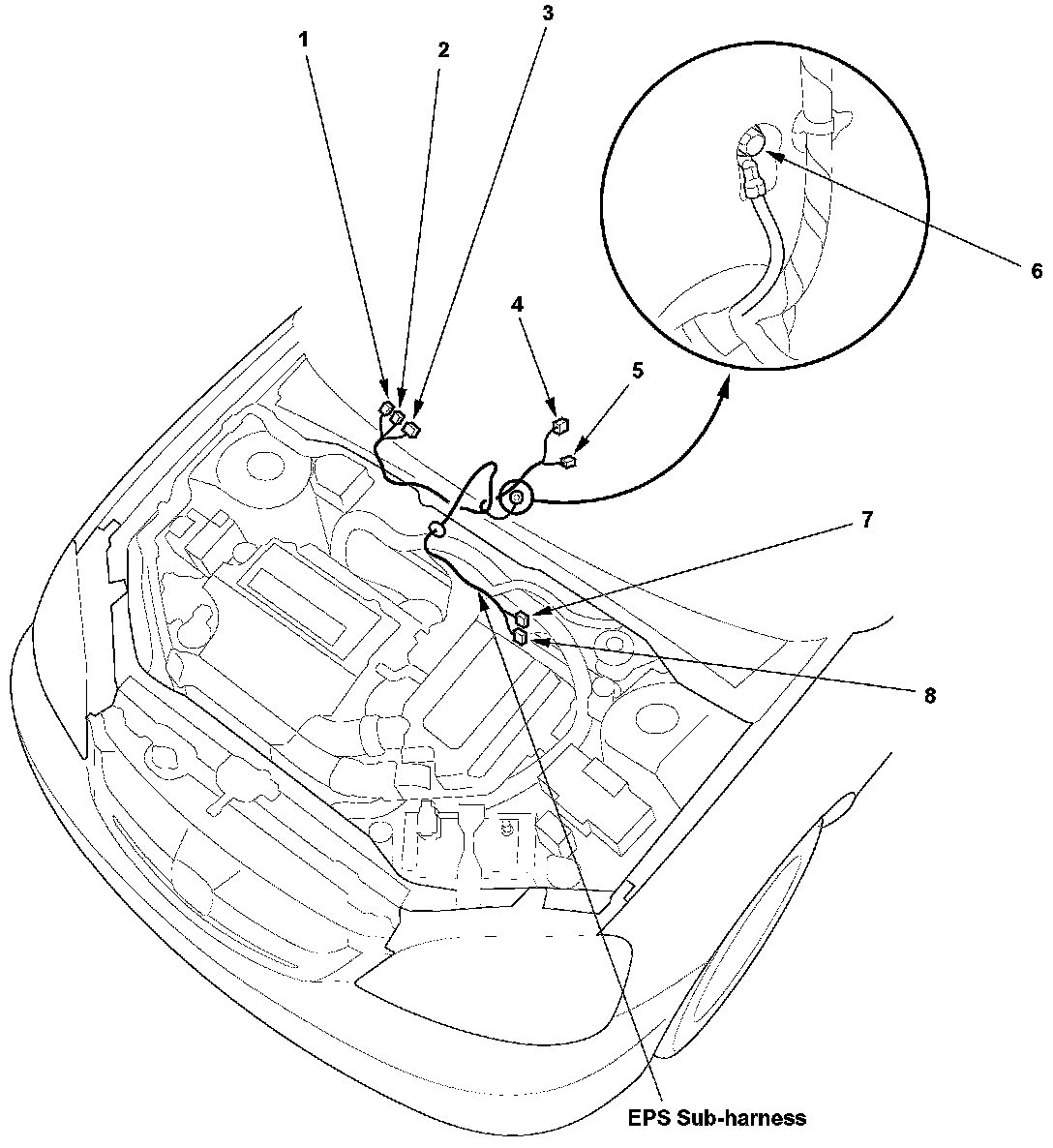 1
2
3
4
5
6
7
8
EPS Sub-harness