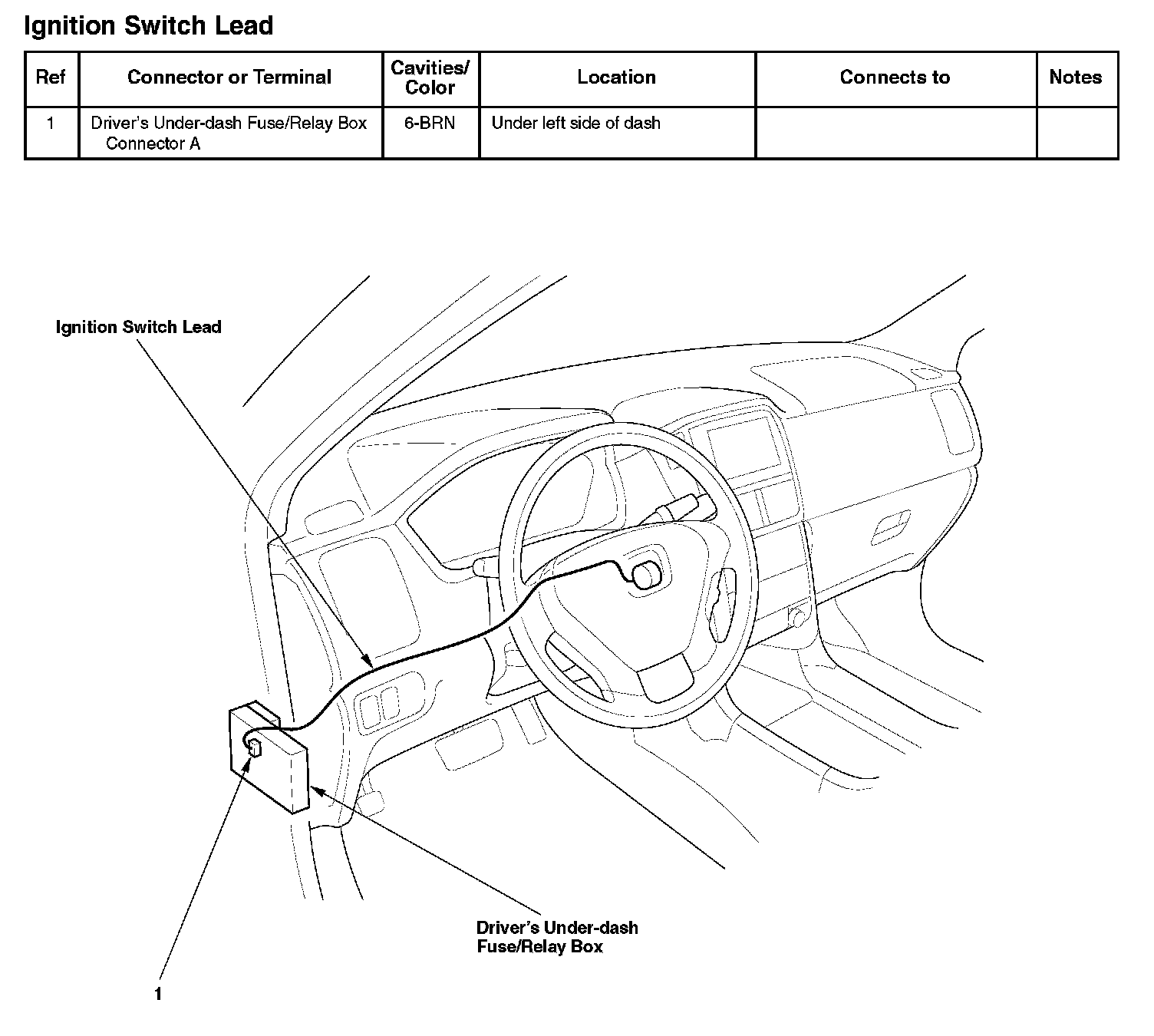 Ignition Switch Lead

| Ref | Connector or Terminal | Cavities/ Color | Location | Connects to | Notes |
|---|---|---|---|---|---|
| 1 | Driver's Under-dash Fuse/Relay Box Connector A | 6-BRN | Under left side of dash | | |

Ignition Switch Lead

Driver's Under-dash Fuse/Relay Box

1