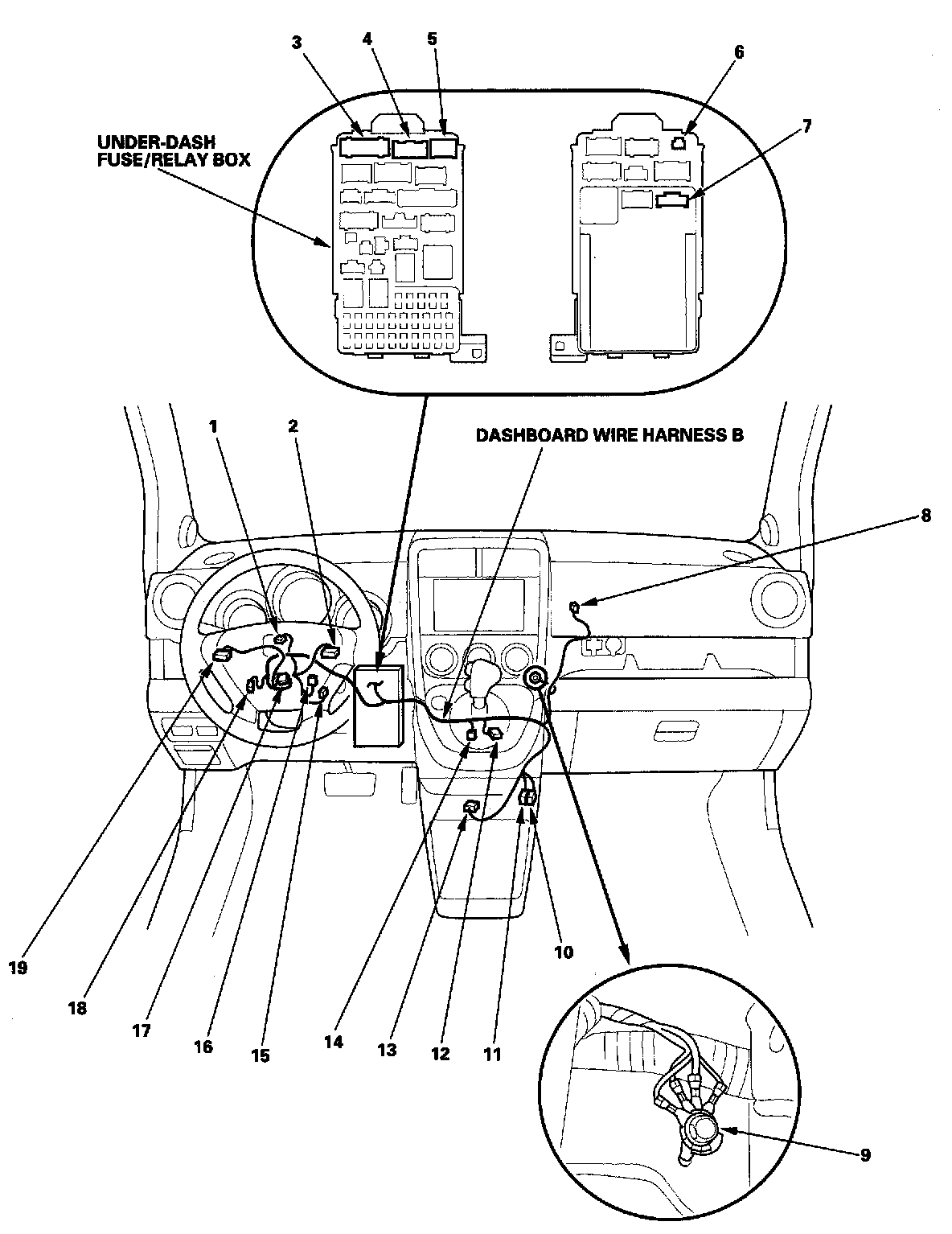 3
4
5
6
7
UNDER-DASH FUSE/RELAY BOX

1
2
DASHBOARD WIRE HARNESS B
8

19
18
17
16
15
14
13
12
11
10
9