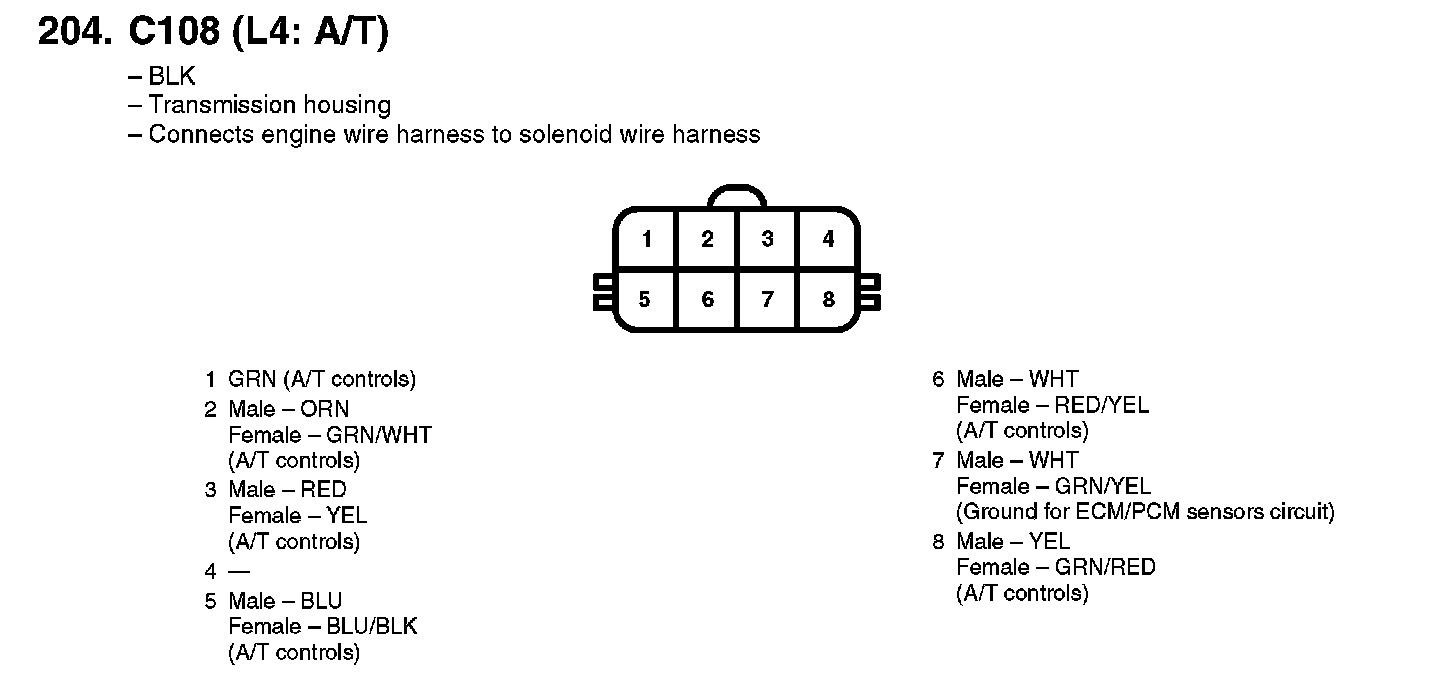 204. C108 (L4: A/T)

– BLK
– Transmission housing
– Connects engine wire harness to solenoid wire harness

1
2
3
4
5
6
7
8

1 GRN (A/T controls)
2 Male – ORN
Female – GRN/WHT
(A/T controls)
3 Male – RED
Female – YEL
(A/T controls)
4 —
5 Male – BLU
Female – BLU/BLK
(A/T controls)

6 Male – WHT
Female – RED/YEL
(A/T controls)
7 Male – WHT
Female – GRN/YEL
(Ground for ECM/PCM sensors circuit)
8 Male – YEL
Female – GRN/RED
(A/T controls)