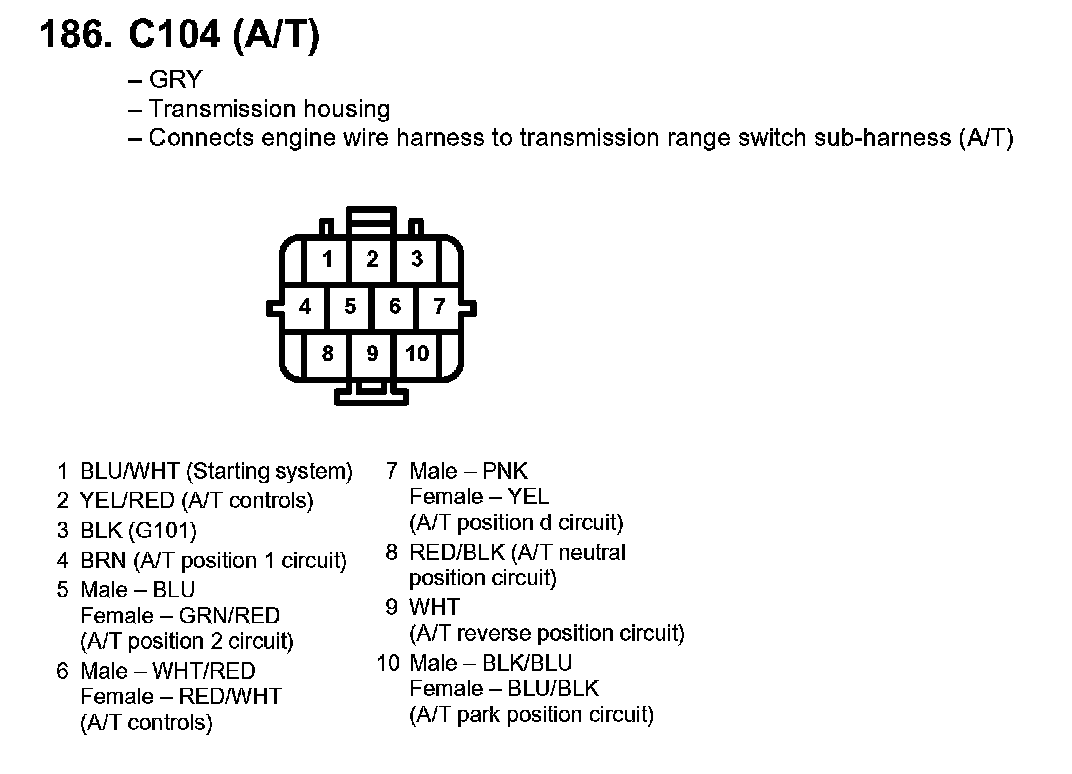 186. C104 (A/T)

– GRY
– Transmission housing
– Connects engine wire harness to transmission range switch sub-harness (A/T)

1 2 3
4 5 6 7
8 9 10

1 BLU/WHT (Starting system)
2 YEL/RED (A/T controls)
3 BLK (G101)
4 BRN (A/T position 1 circuit)
5 Male – BLU
Female – GRN/RED
(A/T position 2 circuit)
6 Male – WHT/RED
Female – RED/WHT
(A/T controls)

7 Male – PNK
Female – YEL
(A/T position d circuit)
8 RED/BLK (A/T neutral position circuit)
9 WHT
(A/T reverse position circuit)
10 Male – BLK/BLU
Female – BLU/BLK
(A/T park position circuit)