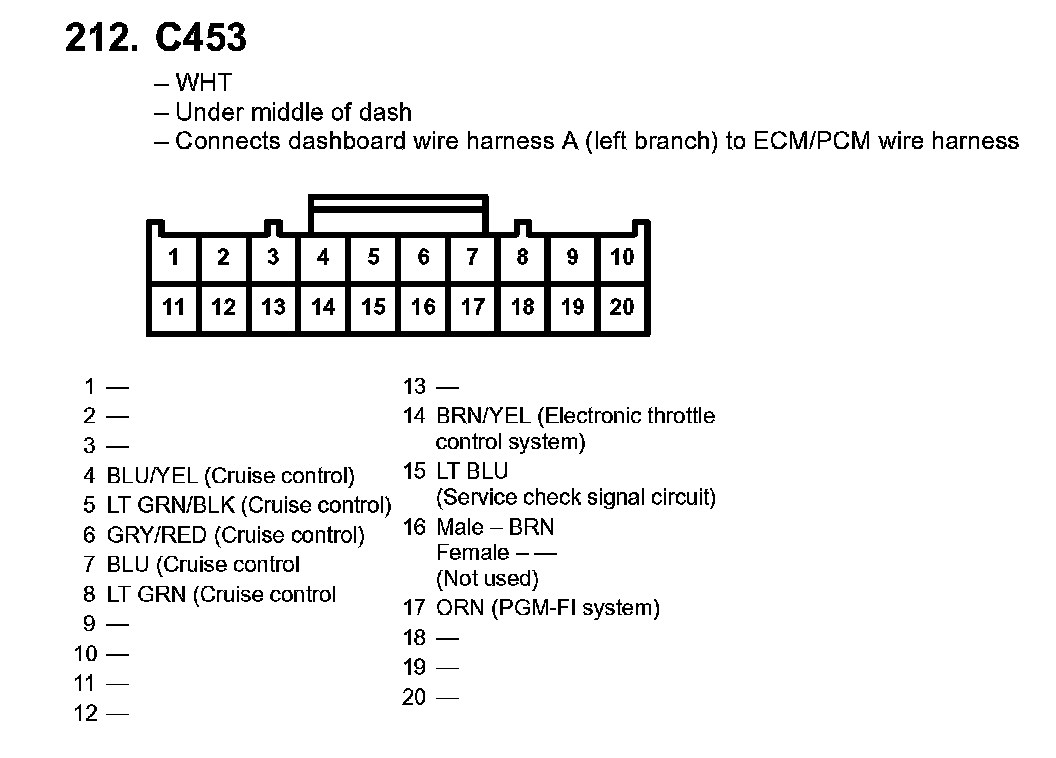 212. C453

– WHT
– Under middle of dash
– Connects dashboard wire harness A (left branch) to ECM/PCM wire harness

| 1 | 2 | 3 | 4 | 5 | 6 | 7 | 8 | 9 | 10 |
|---|---|---|---|---|---|---|---|---|---|
| 11 | 12 | 13 | 14 | 15 | 16 | 17 | 18 | 19 | 20 |

1 —
2 —
3 —
4 BLU/YEL (Cruise control)
5 LT GRN/BLK (Cruise control)
6 GRY/RED (Cruise control)
7 BLU (Cruise control
8 LT GRN (Cruise control
9 —
10 —
11 —
12 —

13 —
14 BRN/YEL (Electronic throttle control system)
15 LT BLU (Service check signal circuit)
16 Male – BRN
Female – —
(Not used)
17 ORN (PGM-FI system)
18 —
19 —
20 —