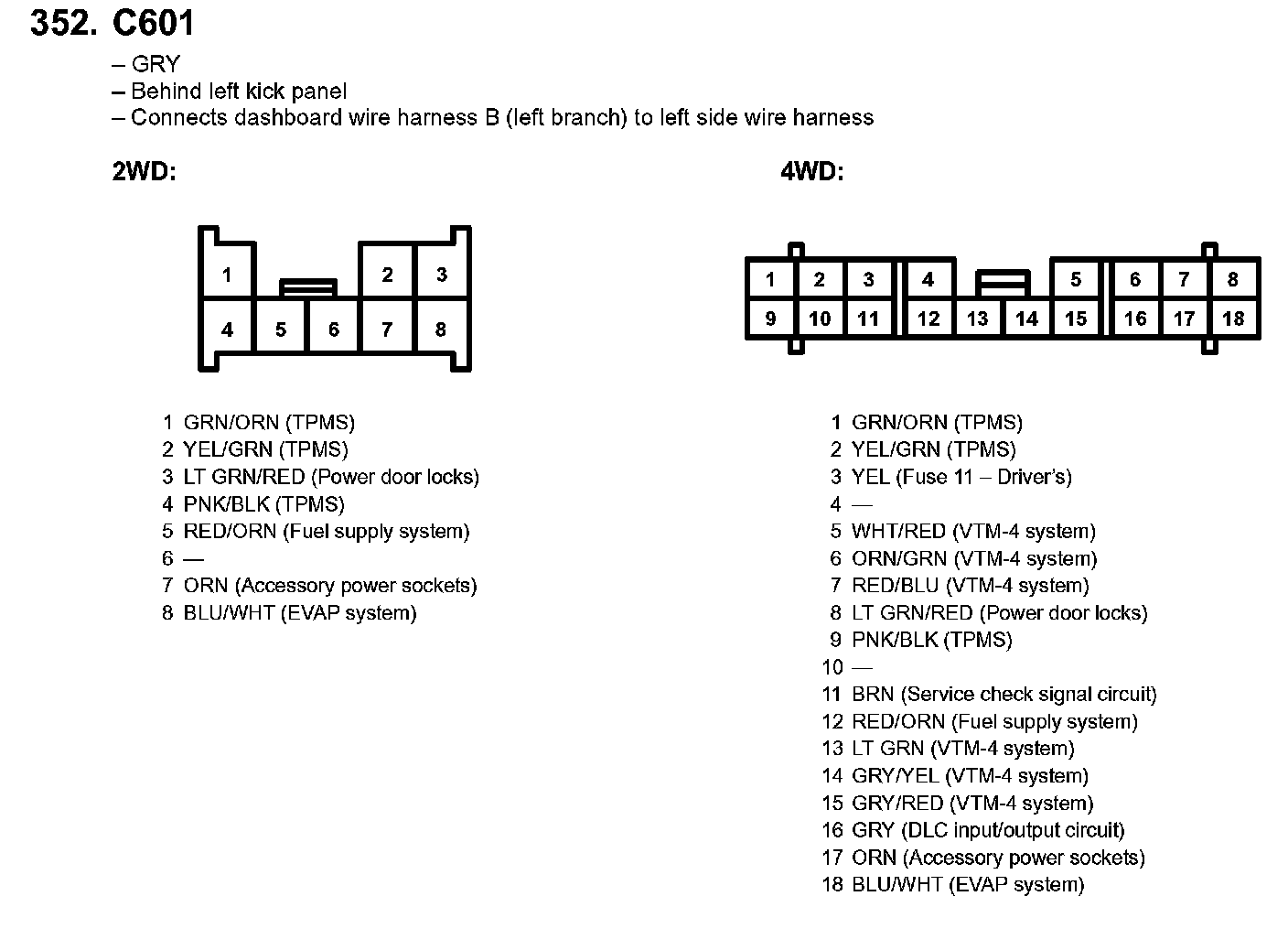 352. C601

– GRY
– Behind left kick panel
– Connects dashboard wire harness B (left branch) to left side wire harness

2WD:

1 2 3
4 5 6 7 8

1 GRN/ORN (TPMS)
2 YEL/GRN (TPMS)
3 LT GRN/RED (Power door locks)
4 PNK/BLK (TPMS)
5 RED/ORN (Fuel supply system)
6 —
7 ORN (Accessory power sockets)
8 BLU/WHT (EVAP system)

4WD:

1 2 3 4 5 6 7 8
9 10 11 12 13 14 15 16 17 18

1 GRN/ORN (TPMS)
2 YEL/GRN (TPMS)
3 YEL (Fuse 11 – Driver's)
4 —
5 WHT/RED (VTM-4 system)
6 ORN/GRN (VTM-4 system)
7 RED/BLU (VTM-4 system)
8 LT GRN/RED (Power door locks)
9 PNK/BLK (TPMS)
10 —
11 BRN (Service check signal circuit)
12 RED/ORN (Fuel supply system)
13 LT GRN (VTM-4 system)
14 GRY/YEL (VTM-4 system)
15 GRY/RED (VTM-4 system)
16 GRY (DLC input/output circuit)
17 ORN (Accessory power sockets)
18 BLU/WHT (EVAP system)