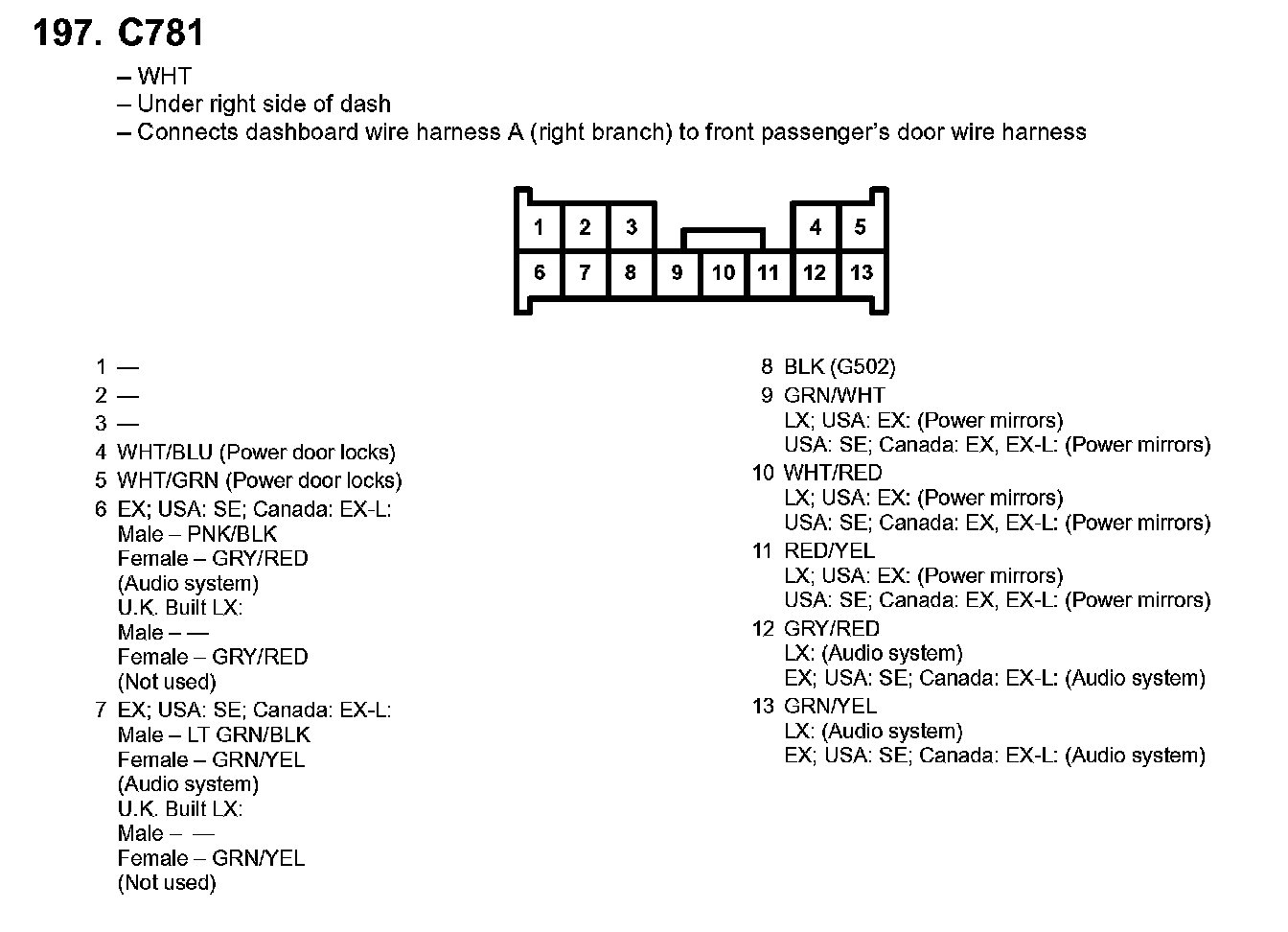 197. C781

– WHT
– Under right side of dash
– Connects dashboard wire harness A (right branch) to front passenger's door wire harness

1 2 3 4 5
6 7 8 9 10 11 12 13

1 —
2 —
3 —
4 WHT/BLU (Power door locks)
5 WHT/GRN (Power door locks)
6 EX; USA: SE; Canada: EX-L:
Male – PNK/BLK
Female – GRY/RED
(Audio system)
U.K. Built LX:
Male – —
Female – GRY/RED
(Not used)
7 EX; USA: SE; Canada: EX-L:
Male – LT GRN/BLK
Female – GRN/YEL
(Audio system)
U.K. Built LX:
Male – —
Female – GRN/YEL
(Not used)

8 BLK (G502)
9 GRN/WHT
LX; USA: EX: (Power mirrors)
USA: SE; Canada: EX, EX-L: (Power mirrors)
10 WHT/RED
LX; USA: EX: (Power mirrors)
USA: SE; Canada: EX, EX-L: (Power mirrors)
11 RED/YEL
LX; USA: EX: (Power mirrors)
USA: SE; Canada: EX, EX-L: (Power mirrors)
12 GRY/RED
LX: (Audio system)
EX; USA: SE; Canada: EX-L: (Audio system)
13 GRN/YEL
LX: (Audio system)
EX; USA: SE; Canada: EX-L: (Audio system)