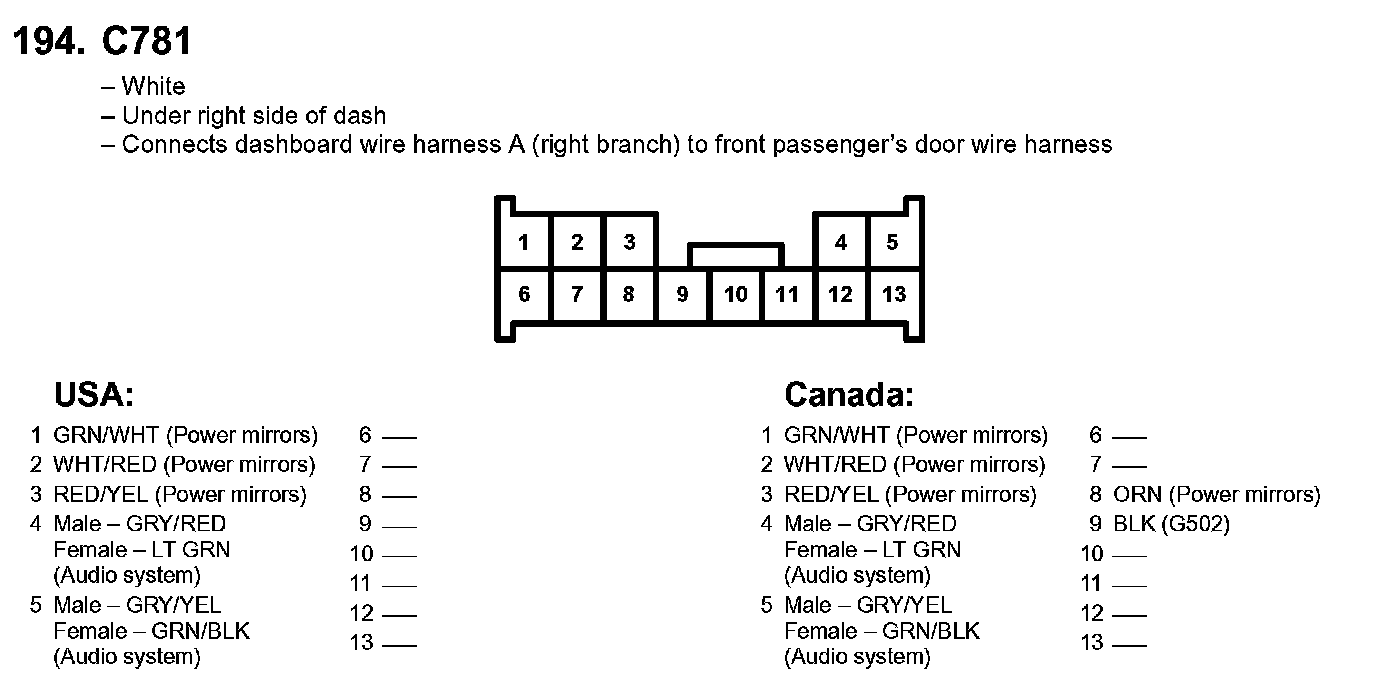 194. C781

– White
– Under right side of dash
– Connects dashboard wire harness A (right branch) to front passenger's door wire harness

1 2 3 4 5
6 7 8 9 10 11 12 13

USA:

1 GRN/WHT (Power mirrors)
2 WHT/RED (Power mirrors)
3 RED/YEL (Power mirrors)
4 Male – GRY/RED
Female – LT GRN
(Audio system)
5 Male – GRY/YEL
Female – GRN/BLK
(Audio system)

6 —
7 —
8 —
9 —
10 —
11 —
12 —
13 —

Canada:

1 GRN/WHT (Power mirrors)
2 WHT/RED (Power mirrors)
3 RED/YEL (Power mirrors)
4 Male – GRY/RED
Female – LT GRN
(Audio system)
5 Male – GRY/YEL
Female – GRN/BLK
(Audio system)

6 —
7 —
8 ORN (Power mirrors)
9 BLK (G502)
10 —
11 —
12 —
13 —