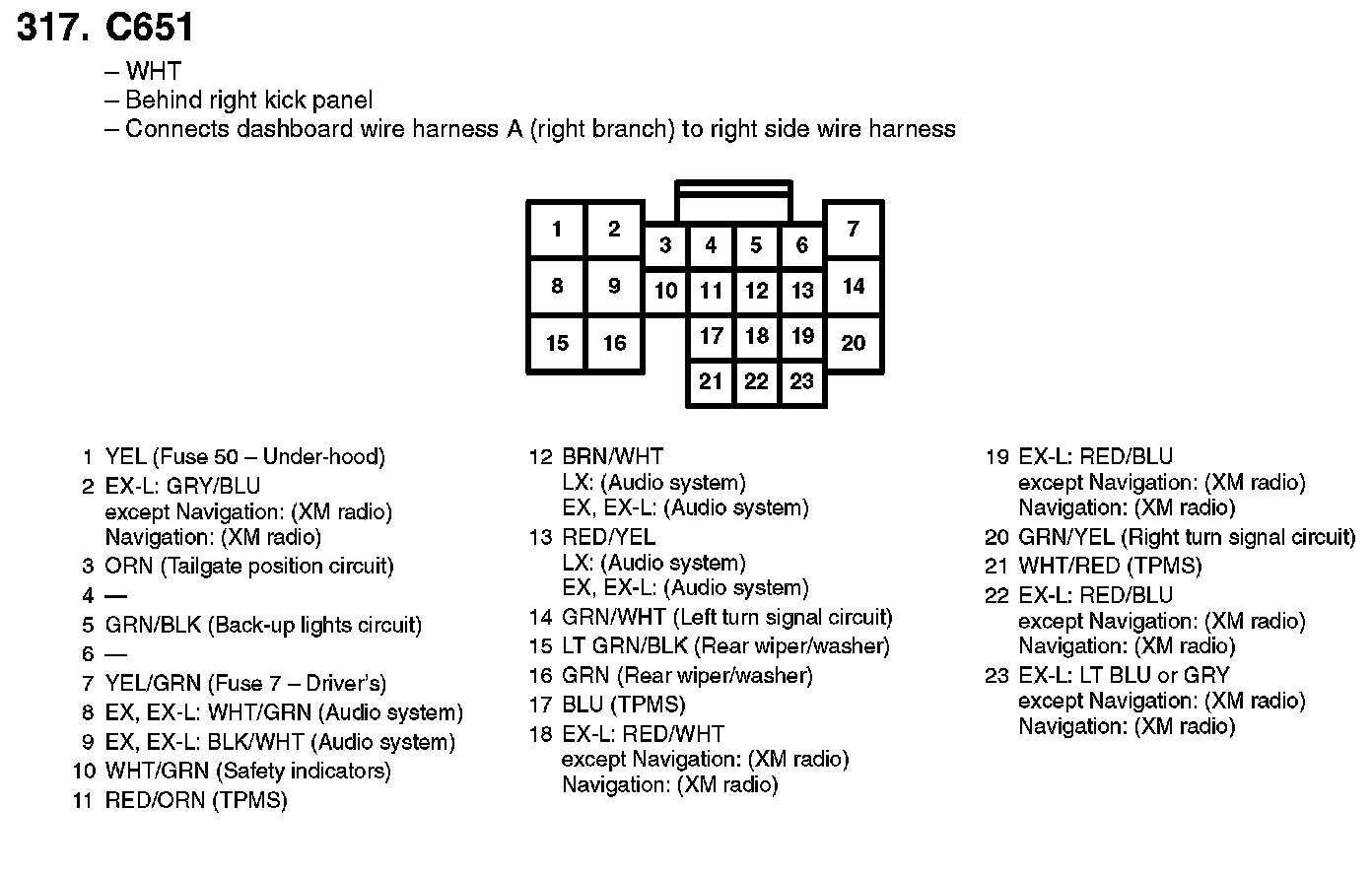 317. C651

– WHT
– Behind right kick panel
– Connects dashboard wire harness A (right branch) to right side wire harness

1 2 3 4 5 6 7
8 9 10 11 12 13 14
15 16 17 18 19 20
21 22 23

1 YEL (Fuse 50 – Under-hood)
2 EX-L: GRY/BLU
except Navigation: (XM radio)
Navigation: (XM radio)
3 ORN (Tailgate position circuit)
4 —
5 GRN/BLK (Back-up lights circuit)
6 —
7 YEL/GRN (Fuse 7 – Driver's)
8 EX, EX-L: WHT/GRN (Audio system)
9 EX, EX-L: BLK/WHT (Audio system)
10 WHT/GRN (Safety indicators)
11 RED/ORN (TPMS)

12 BRN/WHT
LX: (Audio system)
EX, EX-L: (Audio system)
13 RED/YEL
LX: (Audio system)
EX, EX-L: (Audio system)
14 GRN/WHT (Left turn signal circuit)
15 LT GRN/BLK (Rear wiper/washer)
16 GRN (Rear wiper/washer)
17 BLU (TPMS)
18 EX-L: RED/WHT
except Navigation: (XM radio)
Navigation: (XM radio)

19 EX-L: RED/BLU
except Navigation: (XM radio)
Navigation: (XM radio)
20 GRN/YEL (Right turn signal circuit)
21 WHT/RED (TPMS)
22 EX-L: RED/BLU
except Navigation: (XM radio)
Navigation: (XM radio)
23 EX-L: LT BLU or GRY
except Navigation: (XM radio)
Navigation: (XM radio)