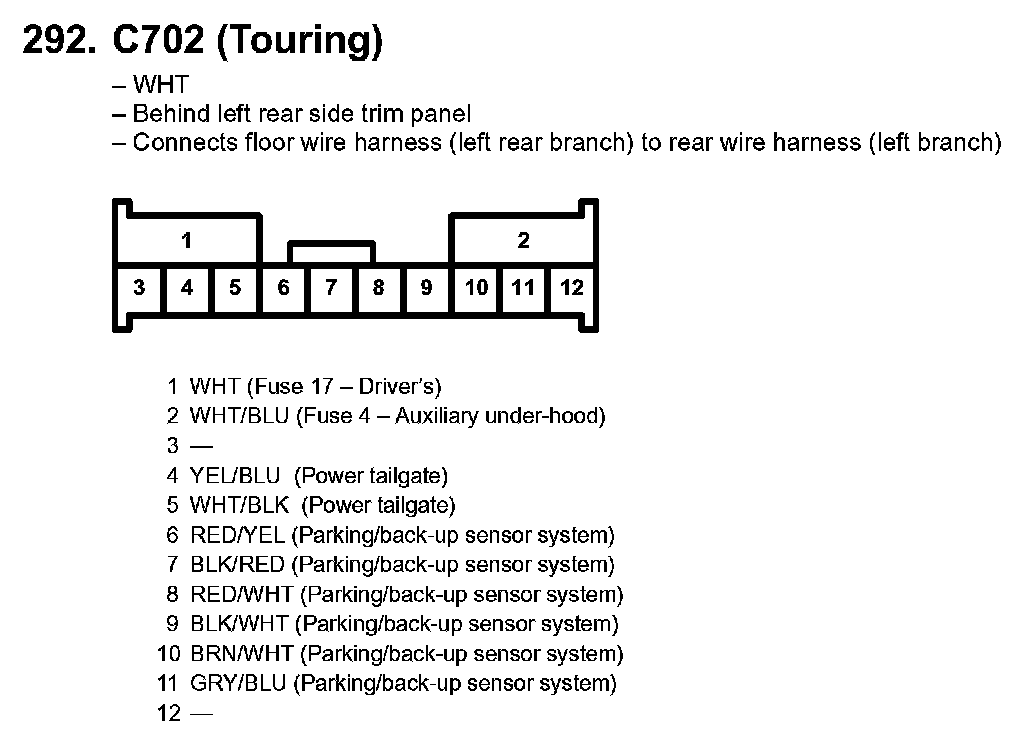 292. C702 (Touring)

– WHT
– Behind left rear side trim panel
– Connects floor wire harness (left rear branch) to rear wire harness (left branch)

1
2
3 4 5 6 7 8 9 10 11 12

1 WHT (Fuse 17 – Driver's)
2 WHT/BLU (Fuse 4 – Auxiliary under-hood)
3 —
4 YEL/BLU (Power tailgate)
5 WHT/BLK (Power tailgate)
6 RED/YEL (Parking/back-up sensor system)
7 BLK/RED (Parking/back-up sensor system)
8 RED/WHT (Parking/back-up sensor system)
9 BLK/WHT (Parking/back-up sensor system)
10 BRN/WHT (Parking/back-up sensor system)
11 GRY/BLU (Parking/back-up sensor system)
12 —