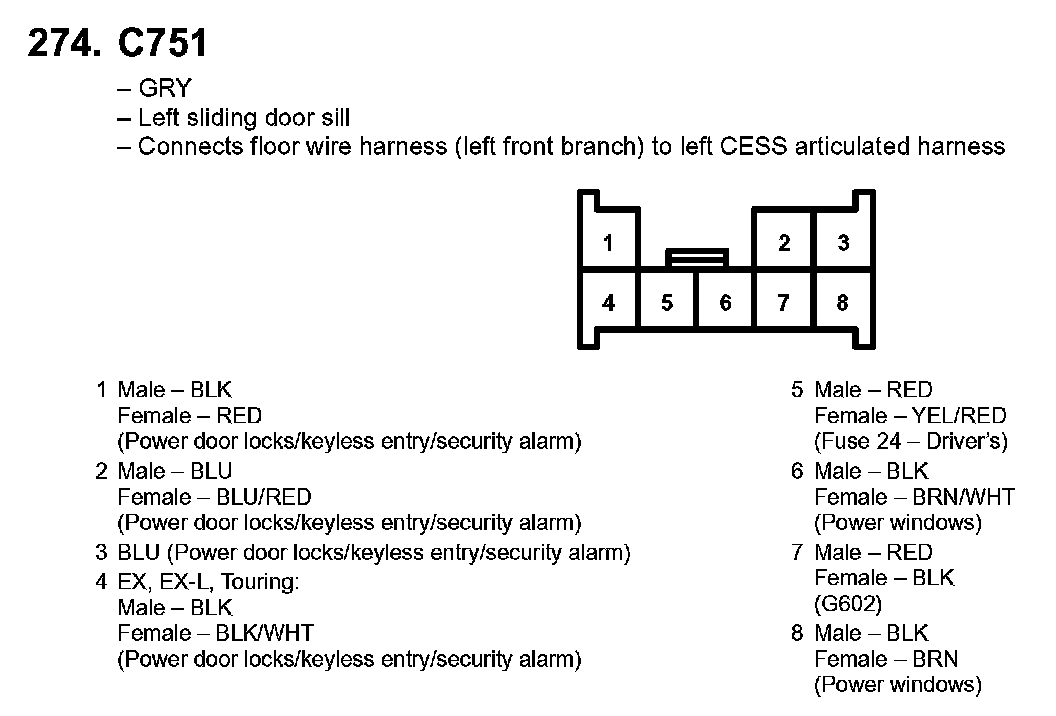 274. C751

– GRY
– Left sliding door sill
– Connects floor wire harness (left front branch) to left CESS articulated harness

1 2 3
4 5 6 7 8

1 Male – BLK
Female – RED
(Power door locks/keyless entry/security alarm)

2 Male – BLU
Female – BLU/RED
(Power door locks/keyless entry/security alarm)

3 BLU (Power door locks/keyless entry/security alarm)

4 EX, EX-L, Touring:
Male – BLK
Female – BLK/WHT
(Power door locks/keyless entry/security alarm)

5 Male – RED
Female – YEL/RED
(Fuse 24 – Driver's)

6 Male – BLK
Female – BRN/WHT
(Power windows)

7 Male – RED
Female – BLK
(G602)

8 Male – BLK
Female – BRN
(Power windows)