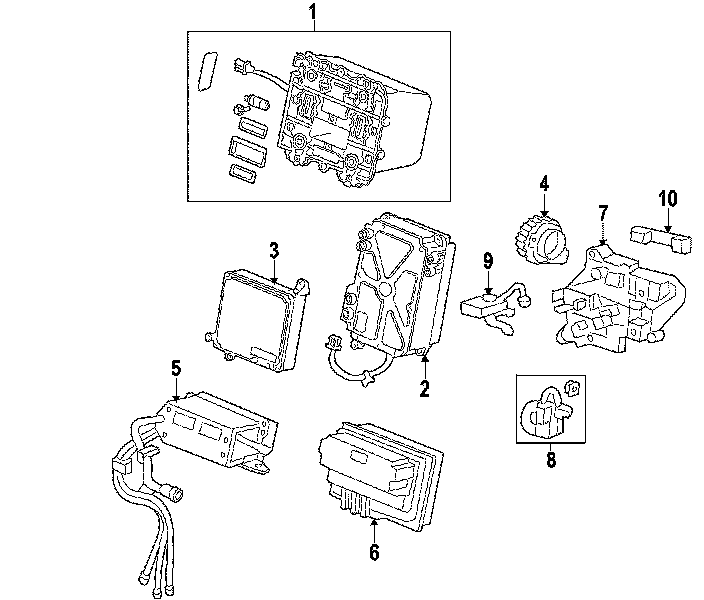 1
4
10
7
3
9
2
5
8
6