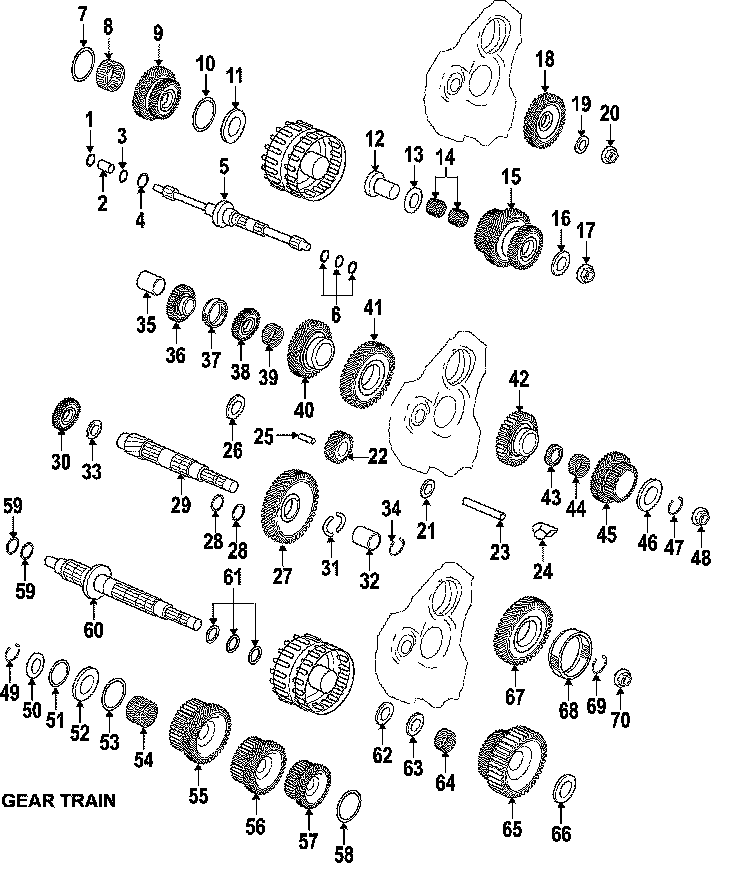 7 8 9 10 11 18 19 20
1 3 2 4 5 12 13 14 15 16 17
6
35 36 37 38 39 40 41 42
30 33 26 25 22 29 28 28 27 31 32 34 21 23 24 43 44 45 46 47 48
59 59 60 61
49 50 51 52 53 54 55 56 57 58 62 63 64 65 66 67 68 69 70
GEAR TRAIN