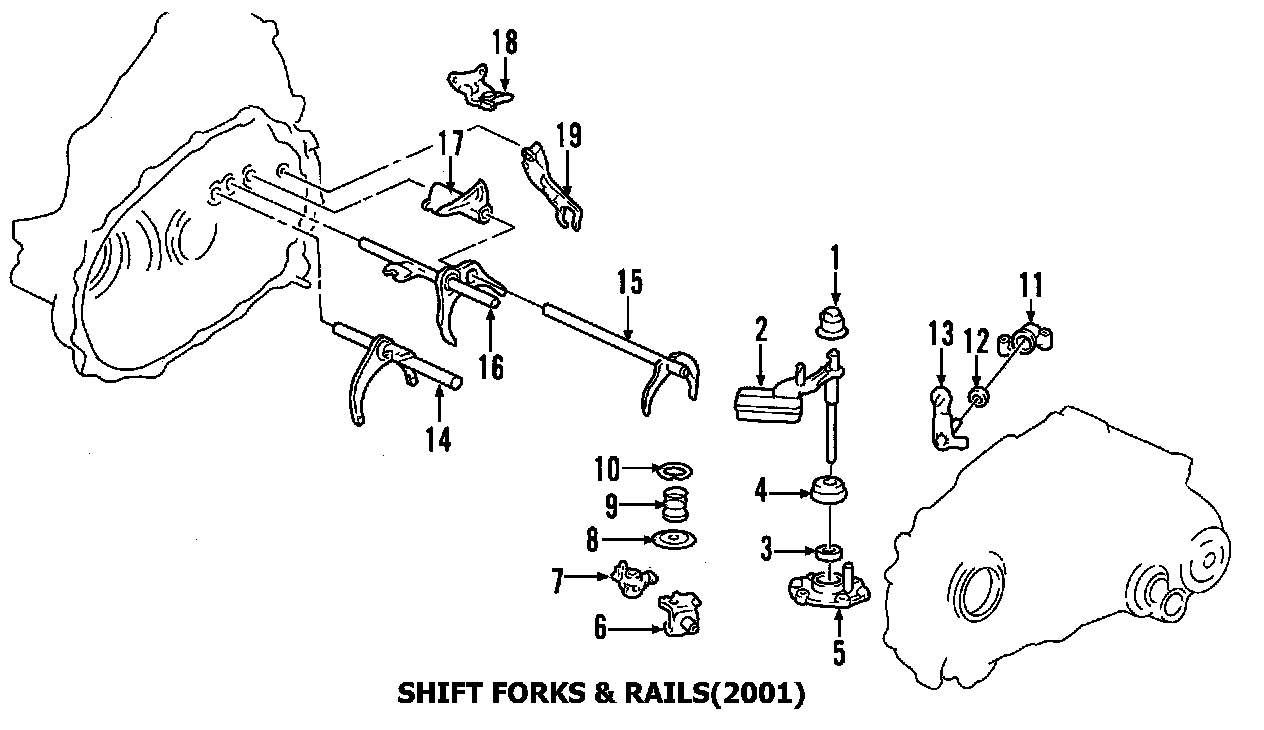 18

17

19

15

16

14

1

2

11

13

12

10

9

8

7

6

4

3

5

SHIFT FORKS & RAILS(2001)