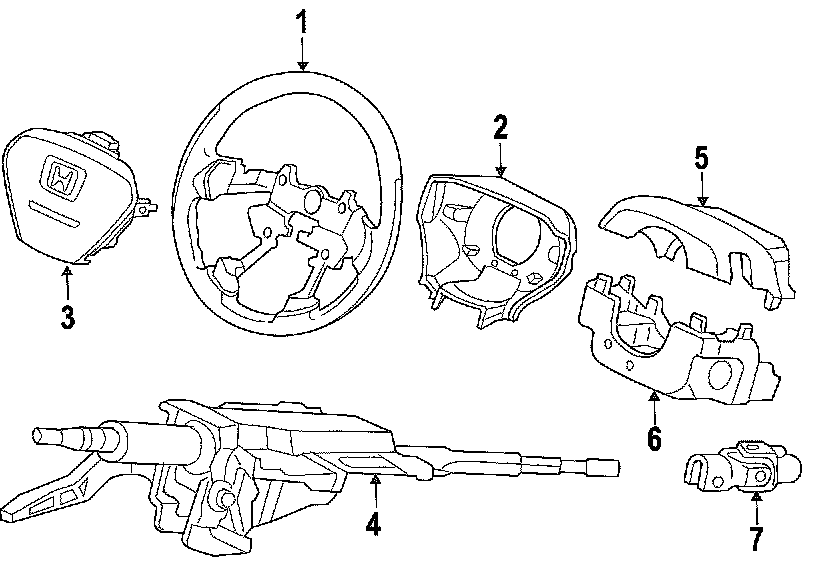 1
2
5
3
6
4
7