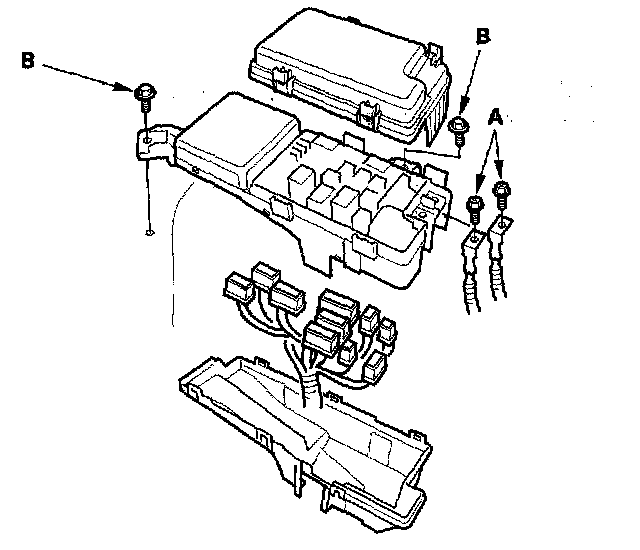 B
B
A