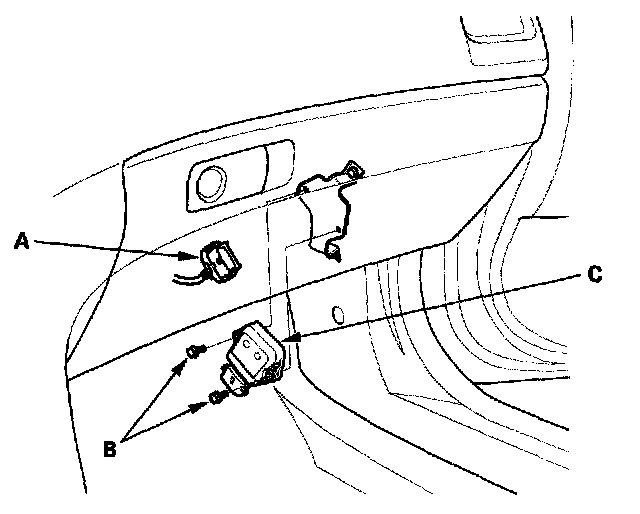 A

C

B