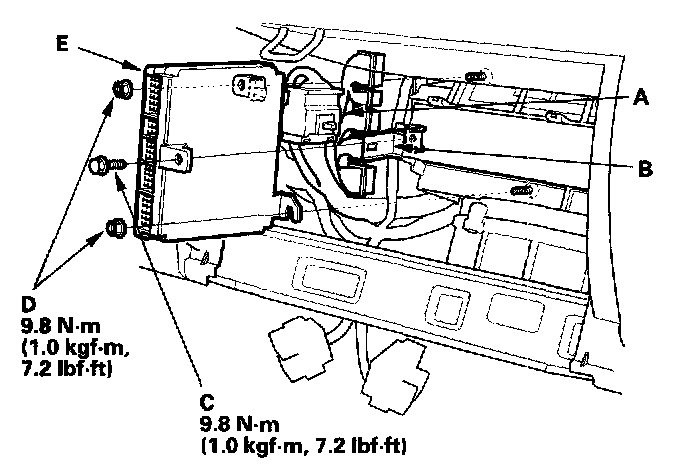 E

A

B

D
9.8 N·m
(1.0 kgf·m,
7.2 lbf·ft)

C
9.8 N·m
(1.0 kgf·m, 7.2 lbf·ft)