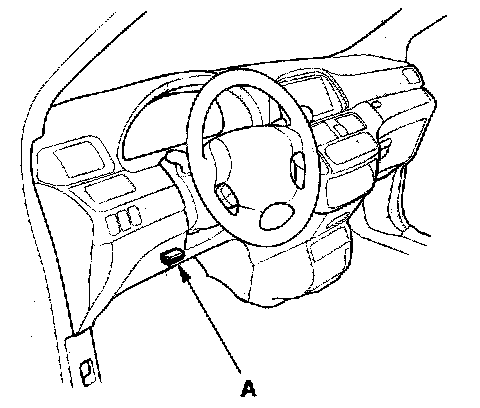 A