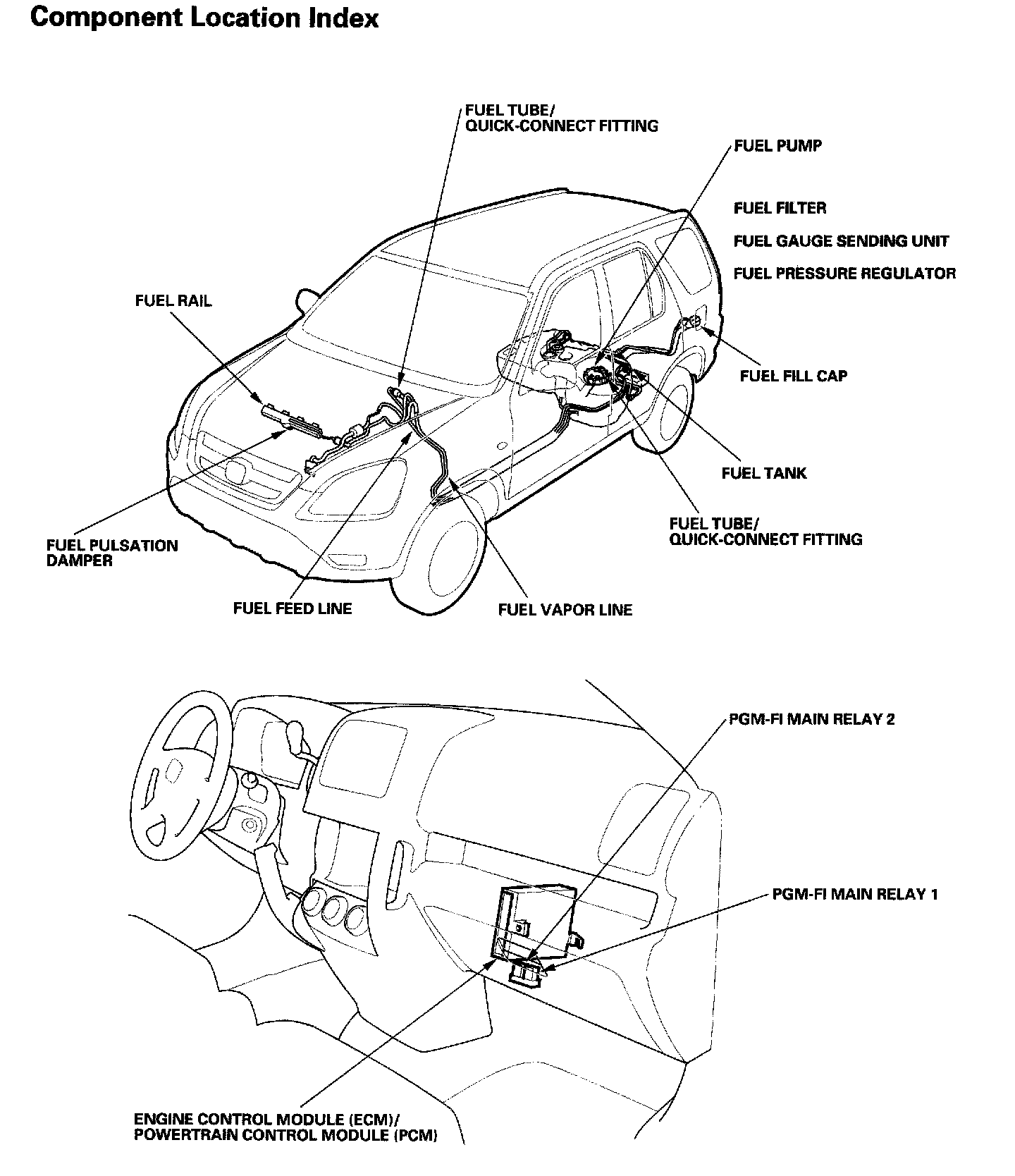 Component Location Index

FUEL TUBE/
QUICK-CONNECT FITTING

FUEL PUMP

FUEL FILTER

FUEL GAUGE SENDING UNIT

FUEL PRESSURE REGULATOR

FUEL RAIL

FUEL FILL CAP

FUEL TANK

FUEL TUBE/
QUICK-CONNECT FITTING

FUEL PULSATION
DAMPER

FUEL FEED LINE

FUEL VAPOR LINE

PGM-FI MAIN RELAY 2

PGM-FI MAIN RELAY 1

ENGINE CONTROL MODULE (ECM)/
POWERTRAIN CONTROL MODULE (PCM)