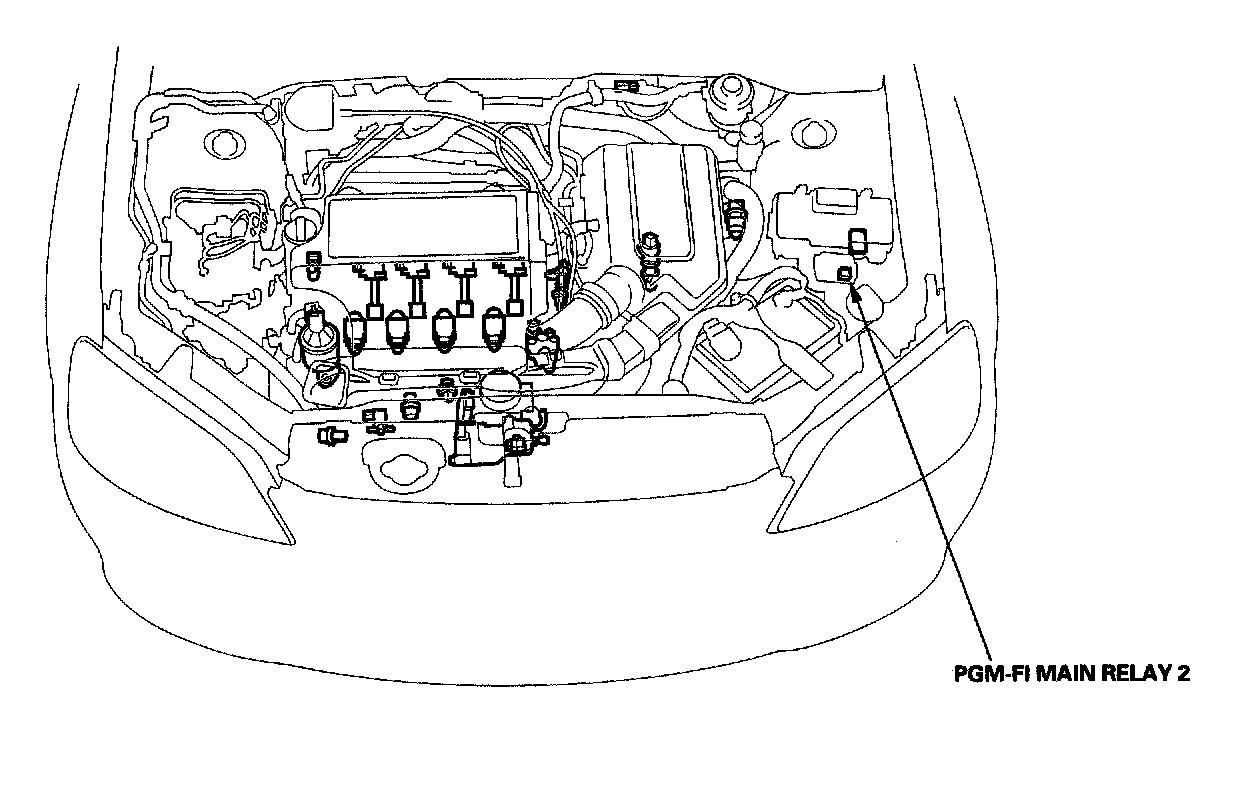 PGM-FI MAIN RELAY 2