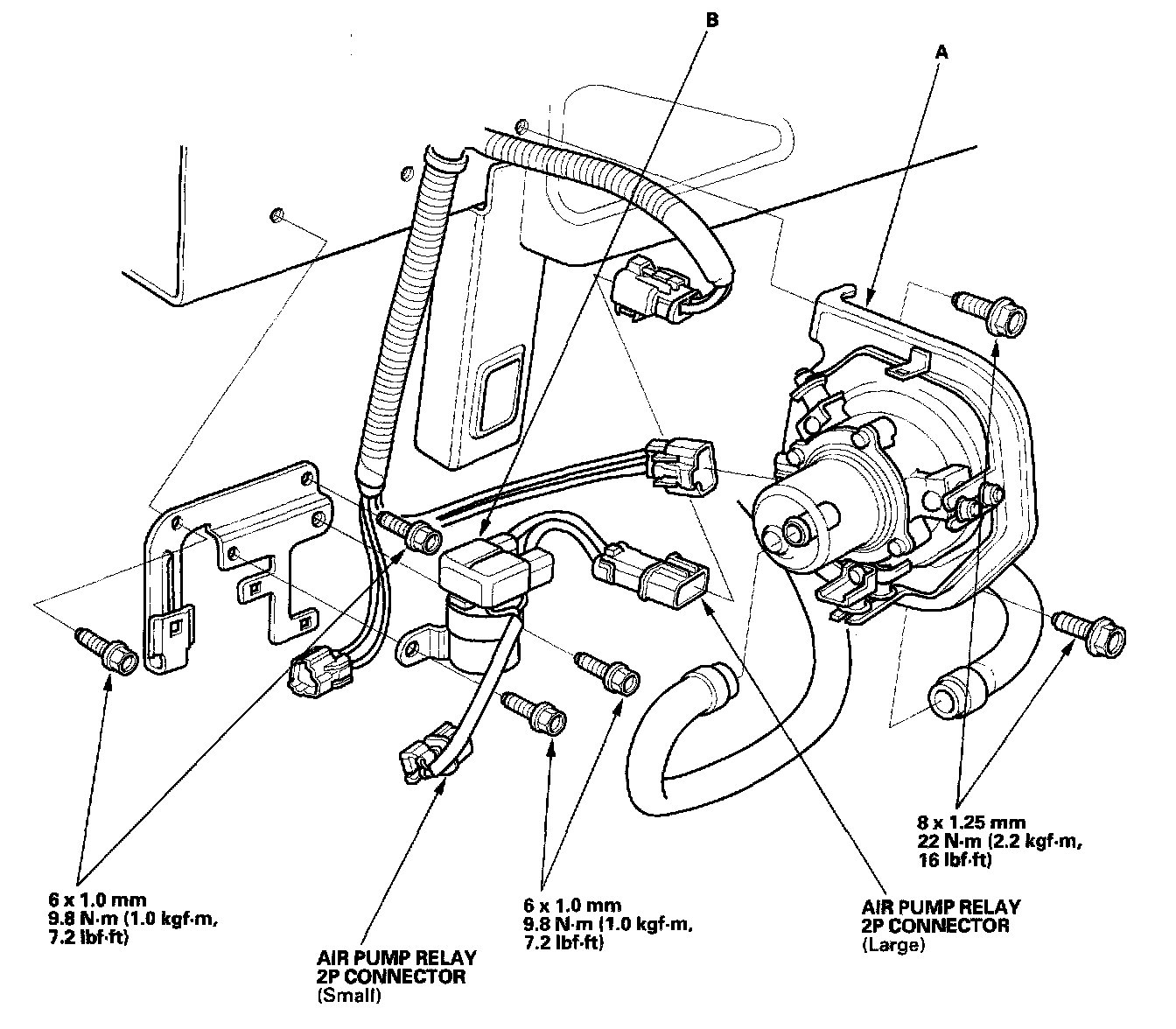 B

A

8 x 1.25 mm
22 N·m (2.2 kgf·m, 16 lbf·ft)

6 x 1.0 mm
9.8 N·m (1.0 kgf·m, 7.2 lbf·ft)

6 x 1.0 mm
9.8 N·m (1.0 kgf·m, 7.2 lbf·ft)

AIR PUMP RELAY 2P CONNECTOR (Large)

AIR PUMP RELAY 2P CONNECTOR (Small)