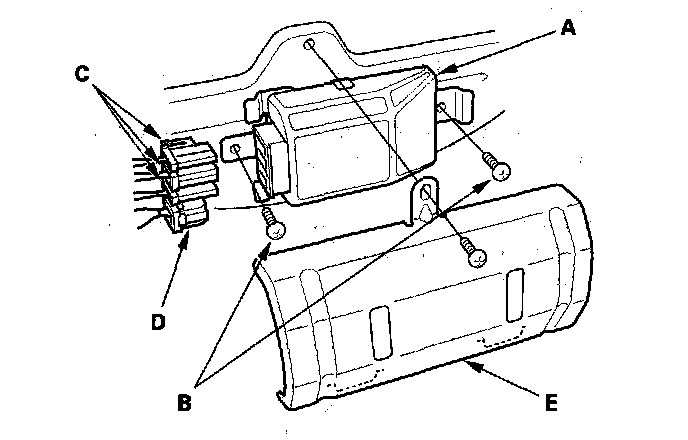 A
C
D
B
E