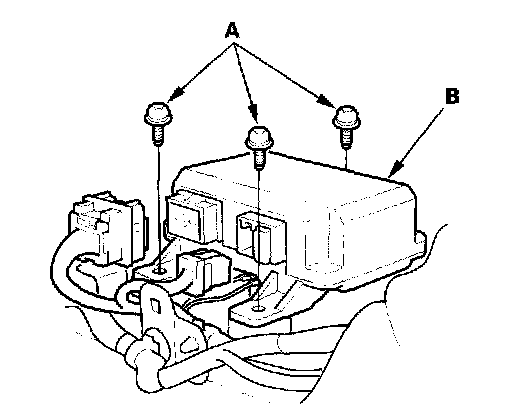 A

B