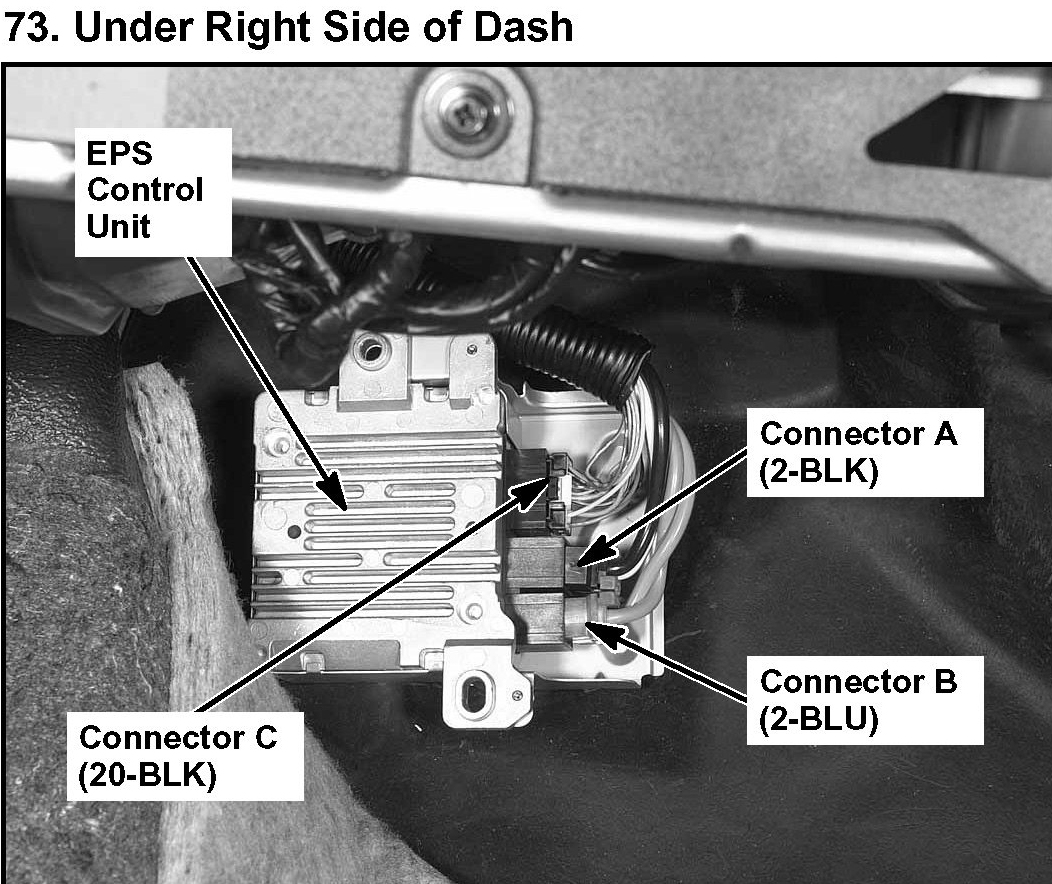 73. Under Right Side of Dash

EPS Control Unit

Connector A (2-BLK)

Connector B (2-BLU)

Connector C (20-BLK)