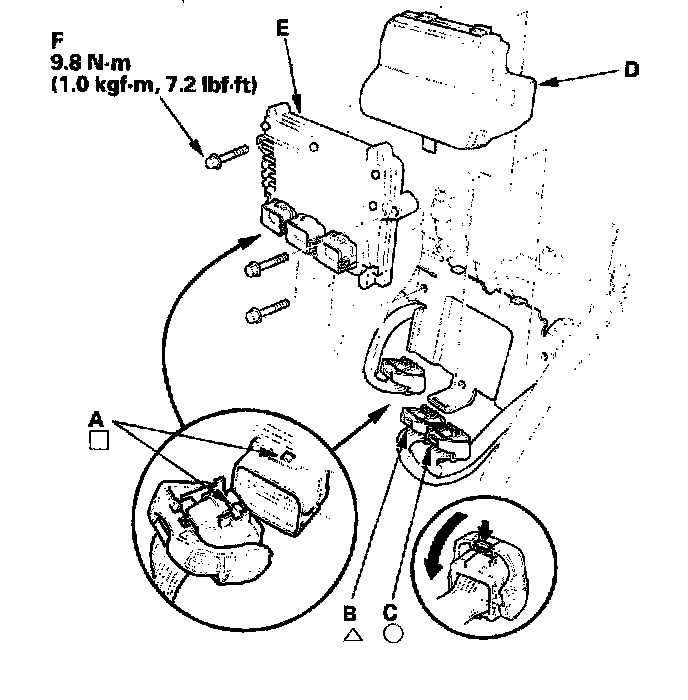 F
9.8 N·m
(1.0 kgf·m, 7.2 lbf·ft)

E

D

A
□

B
△

C
○