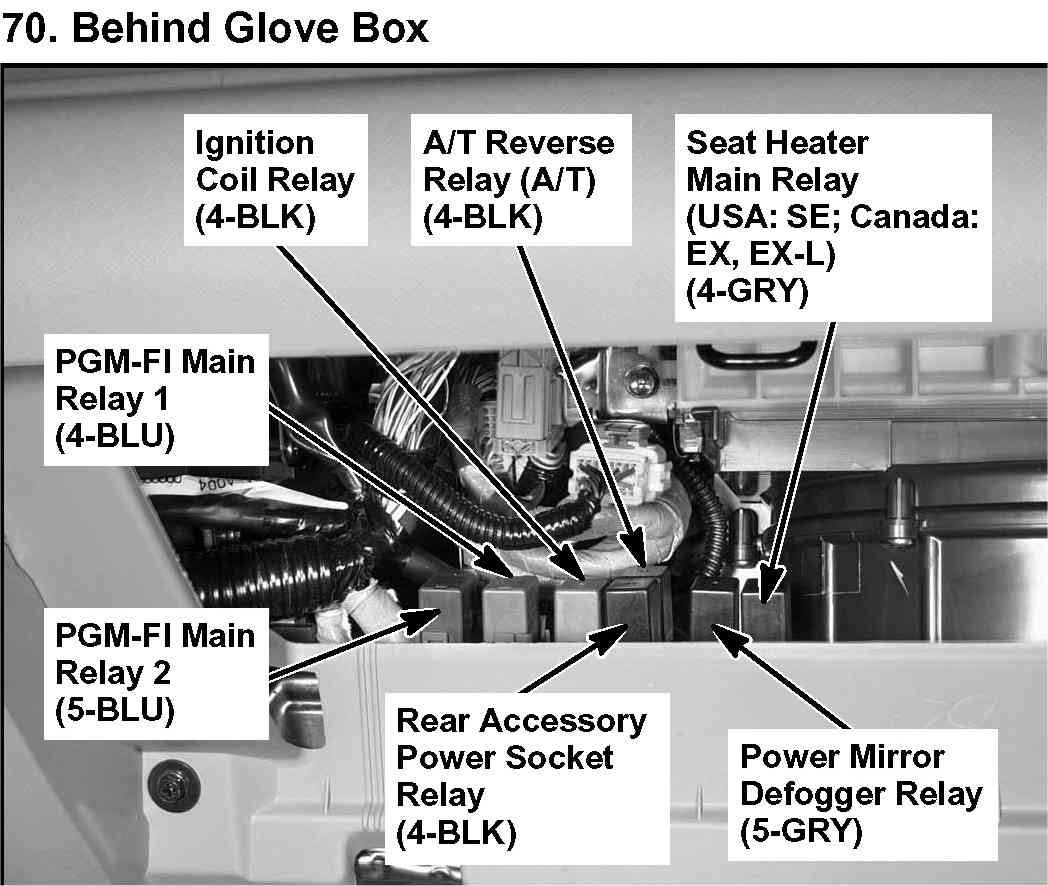 70. Behind Glove Box

Ignition Coil Relay (4-BLK)

A/T Reverse Relay (A/T) (4-BLK)

Seat Heater Main Relay (USA: SE; Canada: EX, EX-L) (4-GRY)

PGM-FI Main Relay 1 (4-BLU)

PGM-FI Main Relay 2 (5-BLU)

Rear Accessory Power Socket Relay (4-BLK)

Power Mirror Defogger Relay (5-GRY)