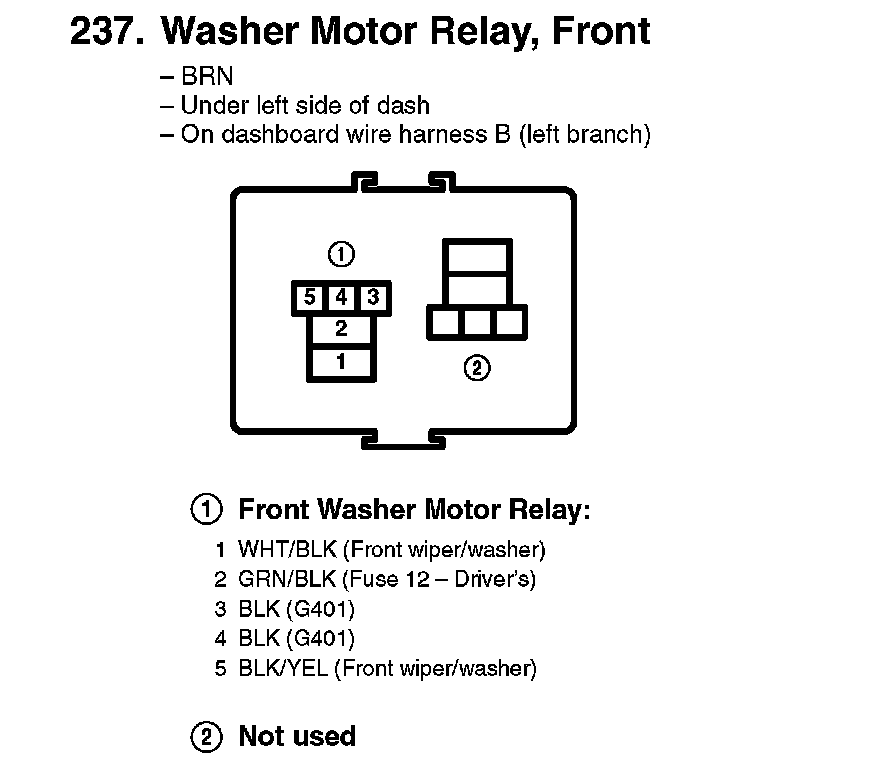 237. Washer Motor Relay, Front

– BRN
– Under left side of dash
– On dashboard wire harness B (left branch)

①

5 4 3
2
1

②

① Front Washer Motor Relay:

1 WHT/BLK (Front wiper/washer)
2 GRN/BLK (Fuse 12 – Driver's)
3 BLK (G401)
4 BLK (G401)
5 BLK/YEL (Front wiper/washer)

② Not used