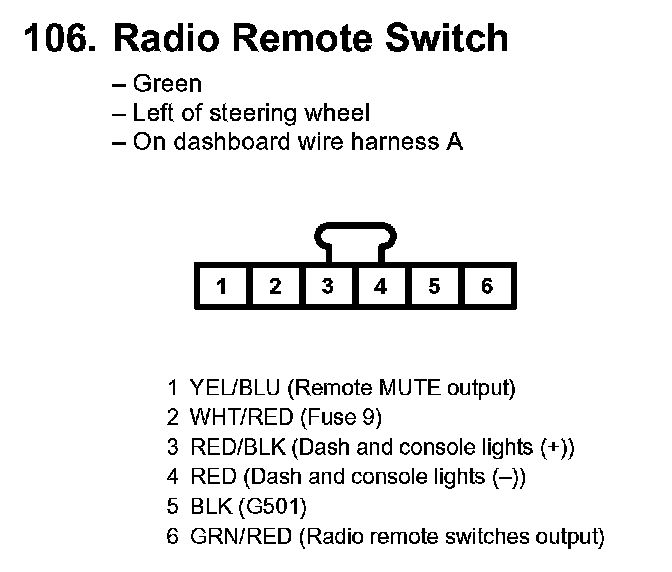 106. Radio Remote Switch

– Green
– Left of steering wheel
– On dashboard wire harness A

1 2 3 4 5 6

1 YEL/BLU (Remote MUTE output)
2 WHT/RED (Fuse 9)
3 RED/BLK (Dash and console lights (+))
4 RED (Dash and console lights (–))
5 BLK (G501)
6 GRN/RED (Radio remote switches output)