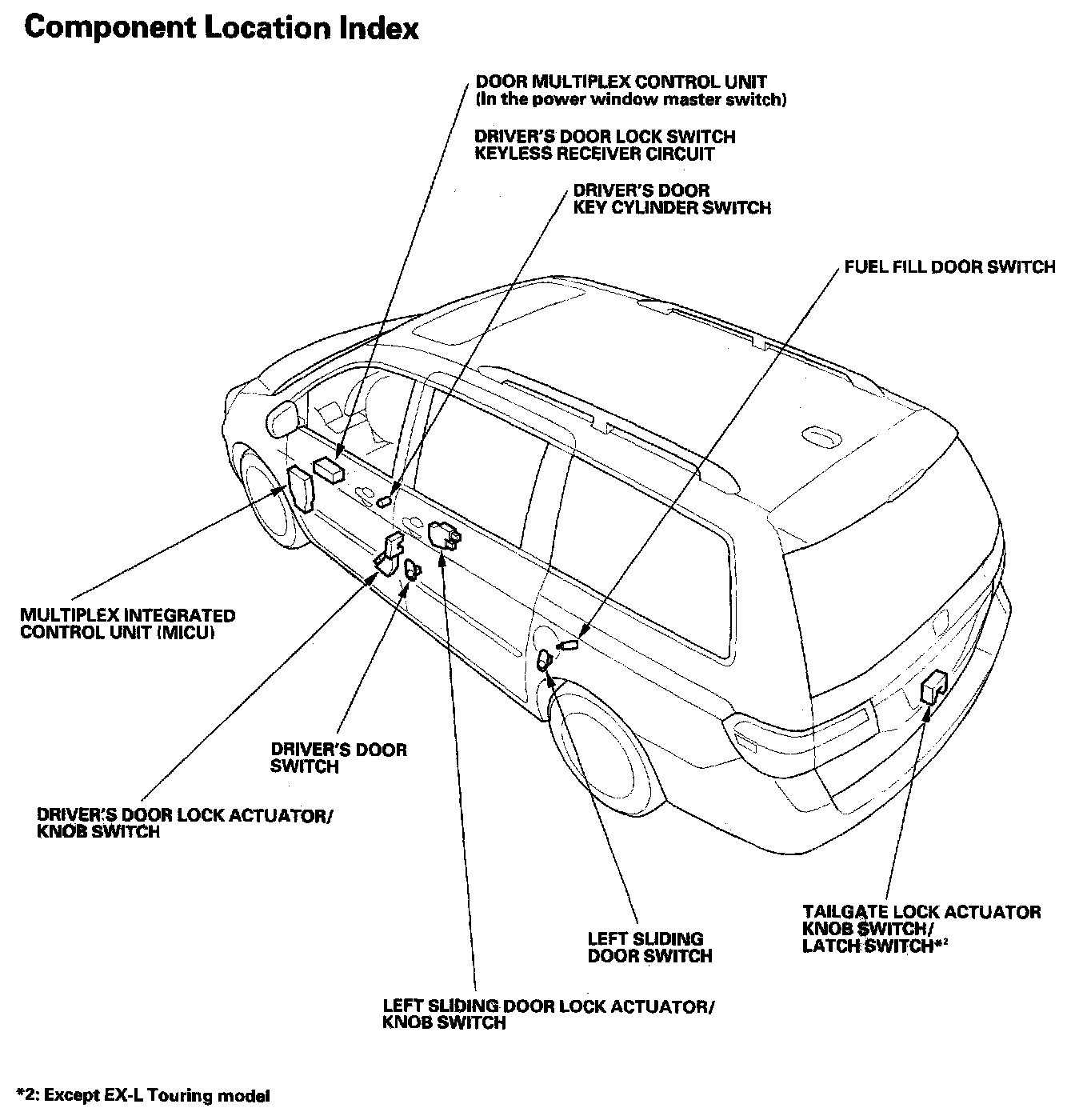 Component Location Index

DOOR MULTIPLEX CONTROL UNIT
(In the power window master switch)

DRIVER'S DOOR LOCK SWITCH
KEYLESS RECEIVER CIRCUIT

DRIVER'S DOOR
KEY CYLINDER SWITCH

FUEL FILL DOOR SWITCH

MULTIPLEX INTEGRATED
CONTROL UNIT (MICU)

DRIVER'S DOOR
SWITCH

DRIVER'S DOOR LOCK ACTUATOR/
KNOB SWITCH

LEFT SLIDING
DOOR SWITCH

TAILGATE LOCK ACTUATOR
KNOB SWITCH/
LATCH SWITCH$^{*2}$

LEFT SLIDING DOOR LOCK ACTUATOR/
KNOB SWITCH

*2: Except EX-L Touring model