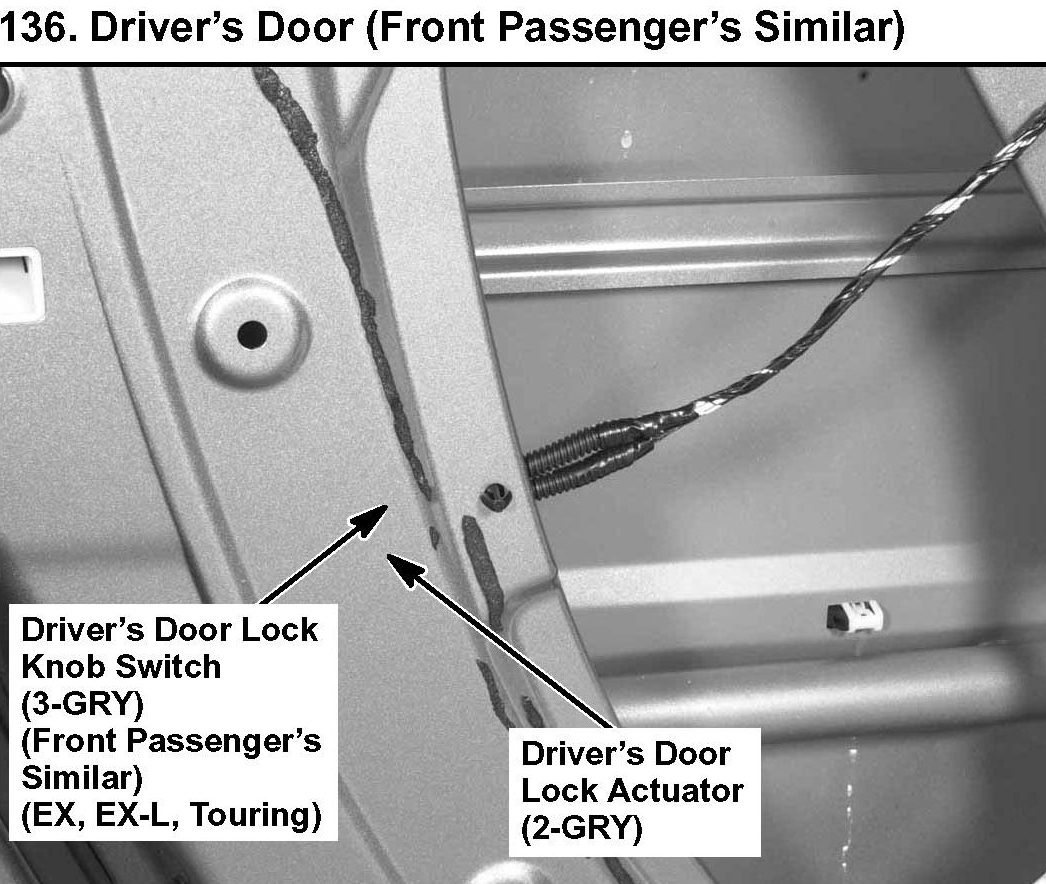 136. Driver's Door (Front Passenger's Similar)

Driver's Door Lock Knob Switch (3-GRY) (Front Passenger's Similar) (EX, EX-L, Touring)

Driver's Door Lock Actuator (2-GRY)