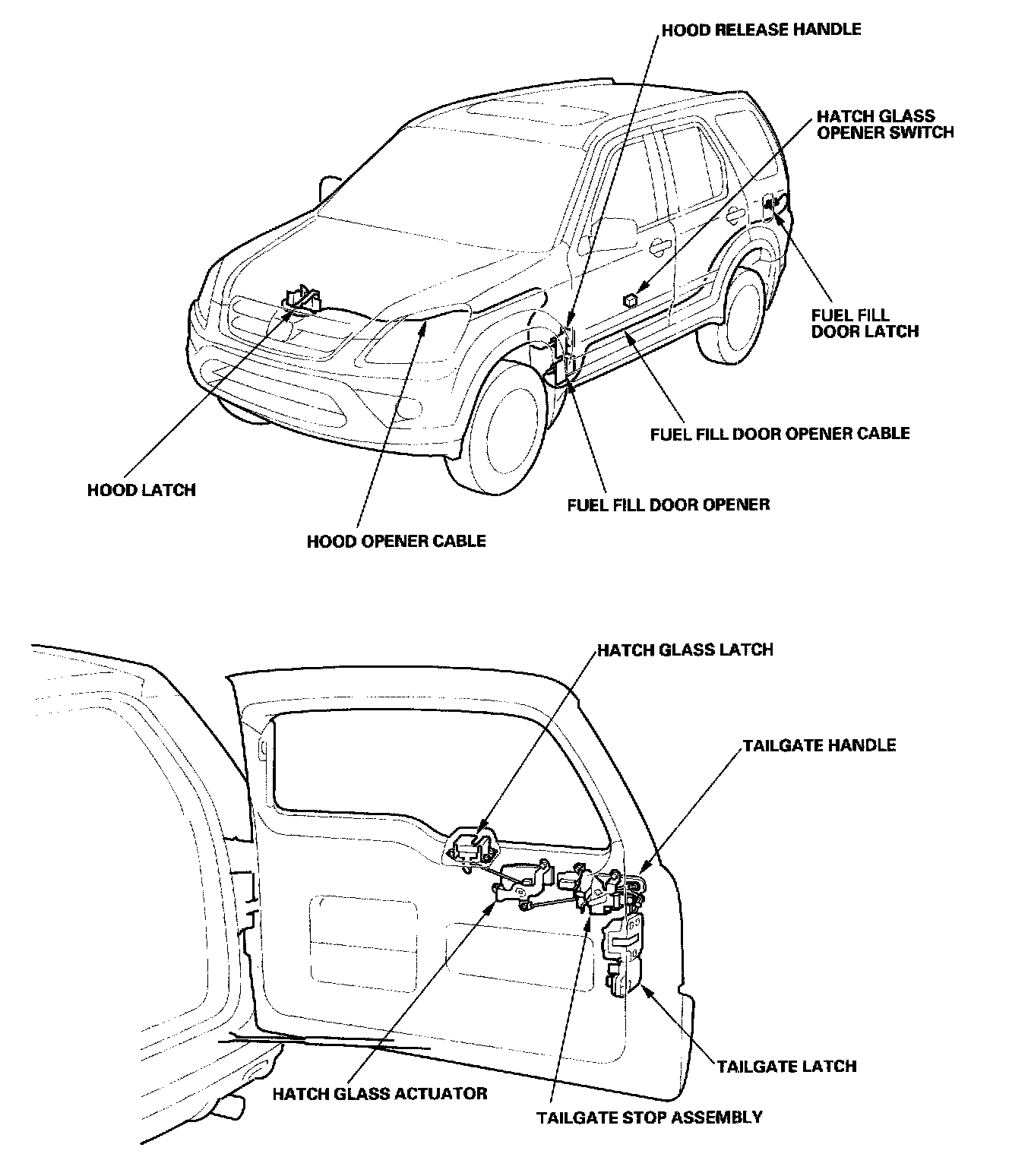 HOOD RELEASE HANDLE

HATCH GLASS OPENER SWITCH

FUEL FILL DOOR LATCH

FUEL FILL DOOR OPENER CABLE

FUEL FILL DOOR OPENER

HOOD LATCH

HOOD OPENER CABLE

HATCH GLASS LATCH

TAILGATE HANDLE

TAILGATE LATCH

HATCH GLASS ACTUATOR

TAILGATE STOP ASSEMBLY