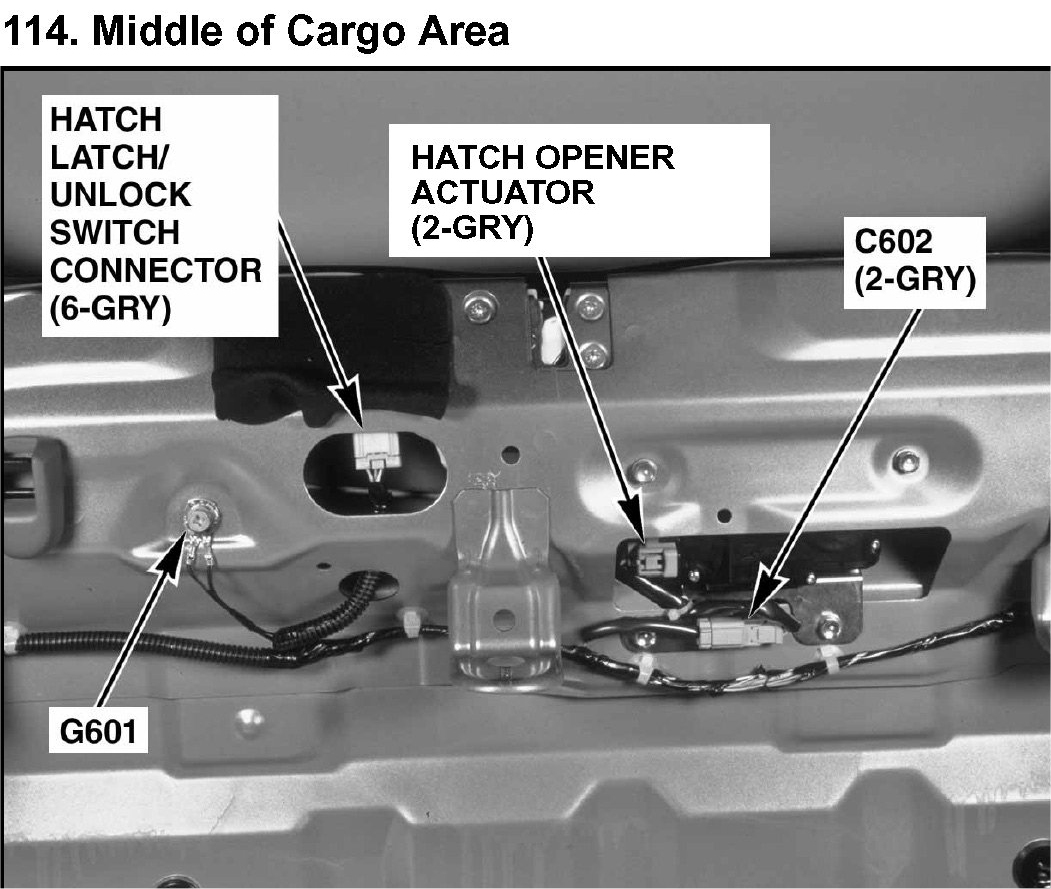 114. Middle of Cargo Area

HATCH LATCH/ UNLOCK SWITCH CONNECTOR (6-GRY)

HATCH OPENER ACTUATOR (2-GRY)

C602 (2-GRY)

G601