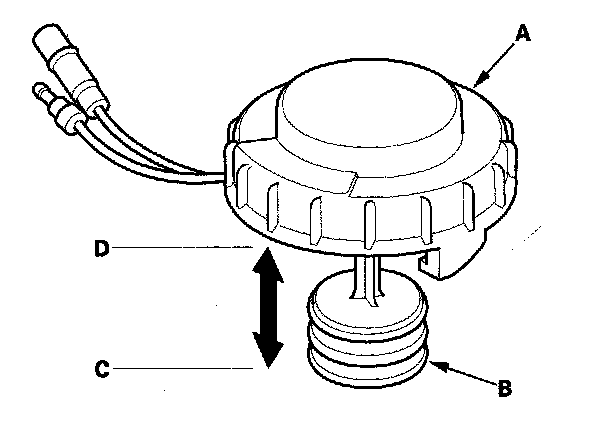 A

D

C

B