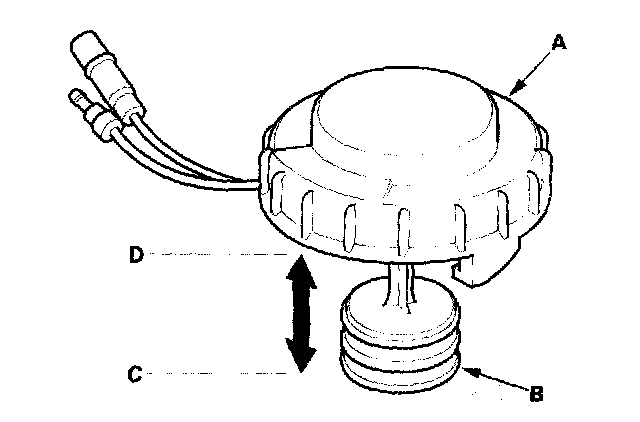 A
D
C
B