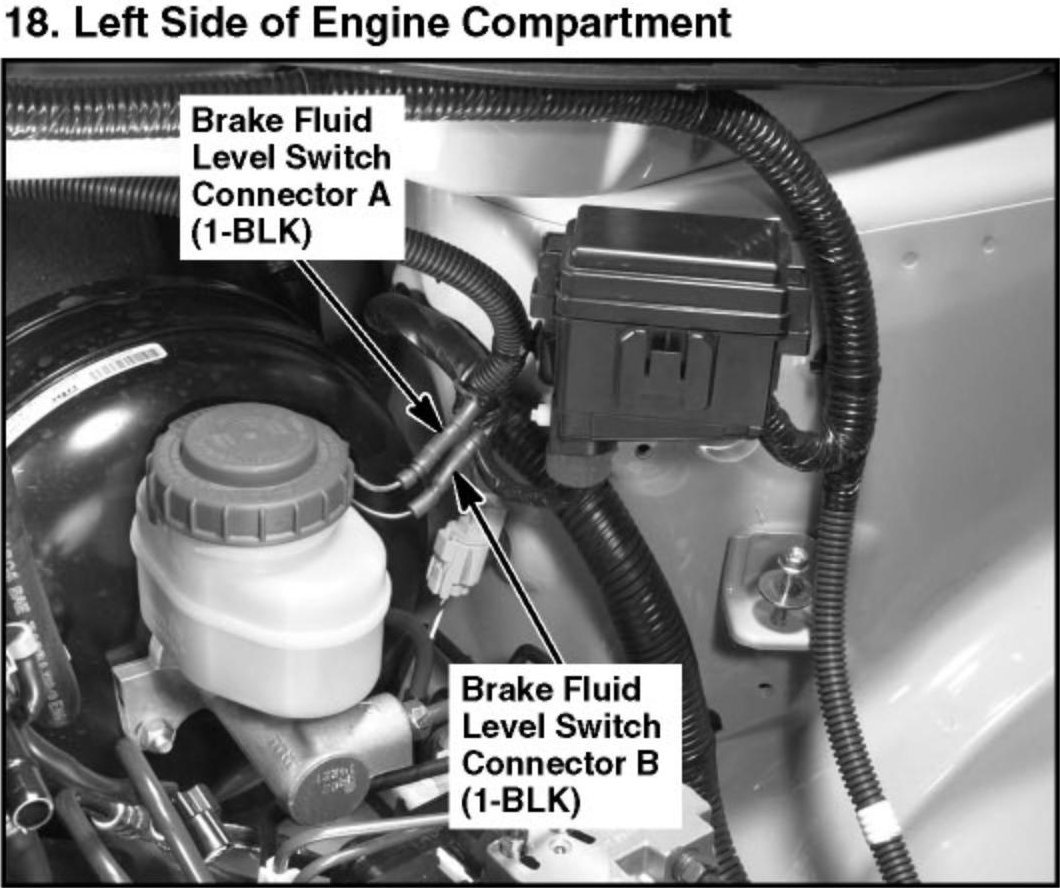 18. Left Side of Engine Compartment

Brake Fluid Level Switch Connector A (1-BLK)

Brake Fluid Level Switch Connector B (1-BLK)