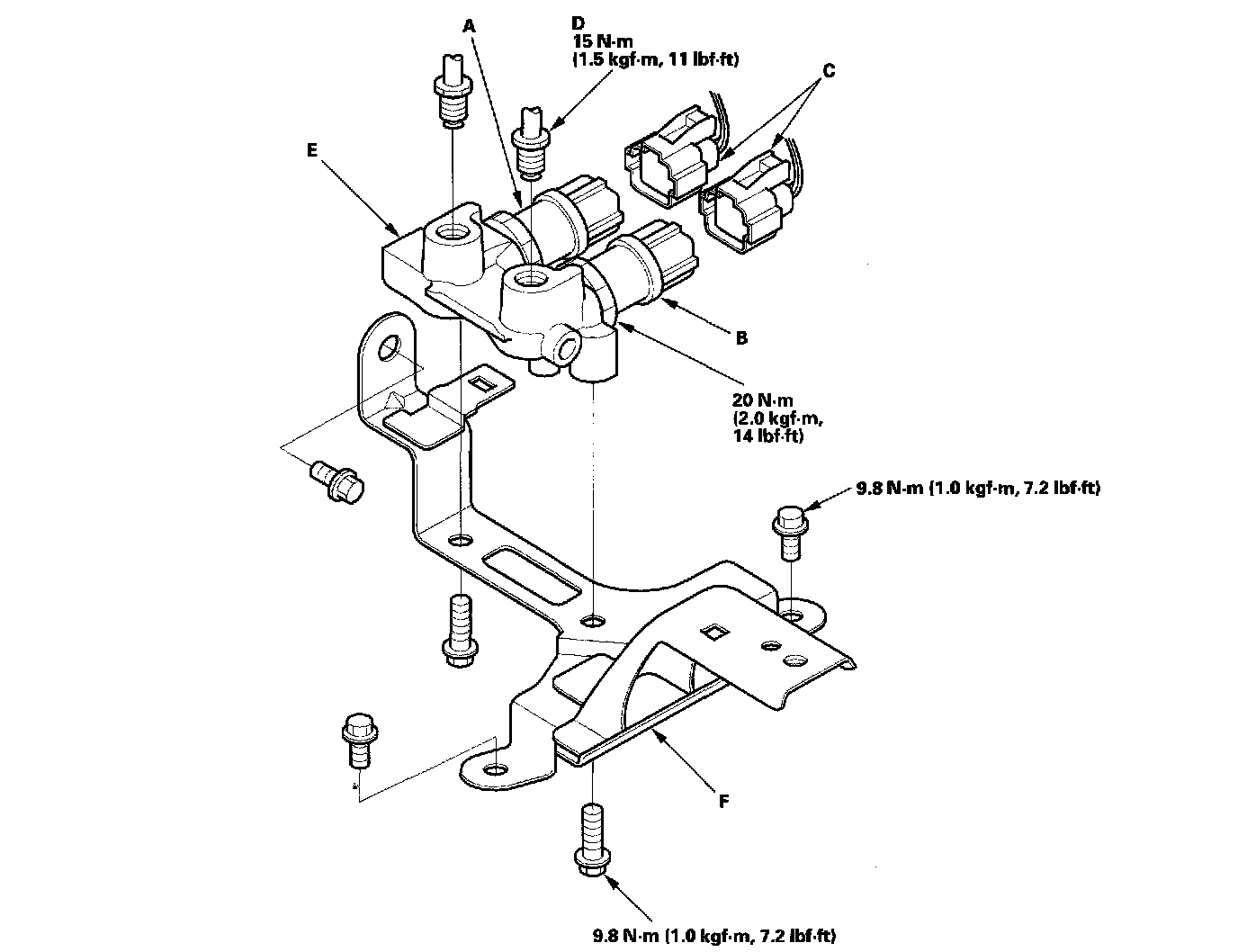 A

D
15 N·m
(1.5 kgf·m, 11 lbf·ft)

C

E

B

20 N·m
(2.0 kgf·m,
14 lbf·ft)

9.8 N·m (1.0 kgf·m, 7.2 lbf·ft)

F

9.8 N·m (1.0 kgf·m, 7.2 lbf·ft)