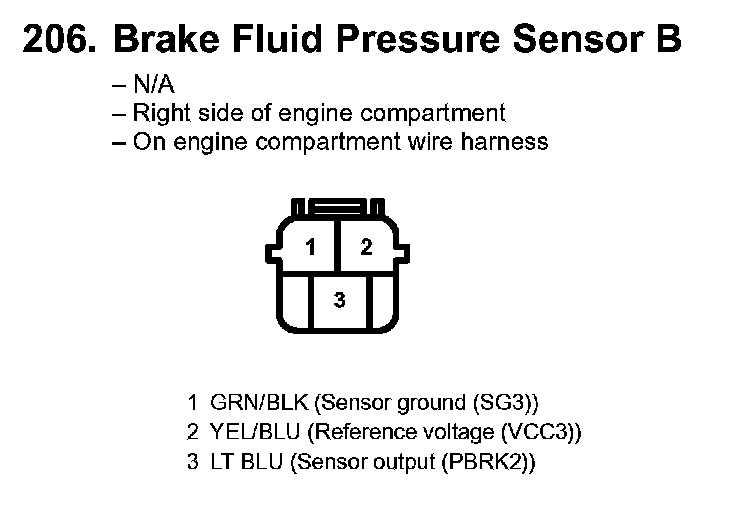 206. Brake Fluid Pressure Sensor B

– N/A
– Right side of engine compartment
– On engine compartment wire harness

1
2
3

1 GRN/BLK (Sensor ground (SG3))
2 YEL/BLU (Reference voltage (VCC3))
3 LT BLU (Sensor output (PBRK2))