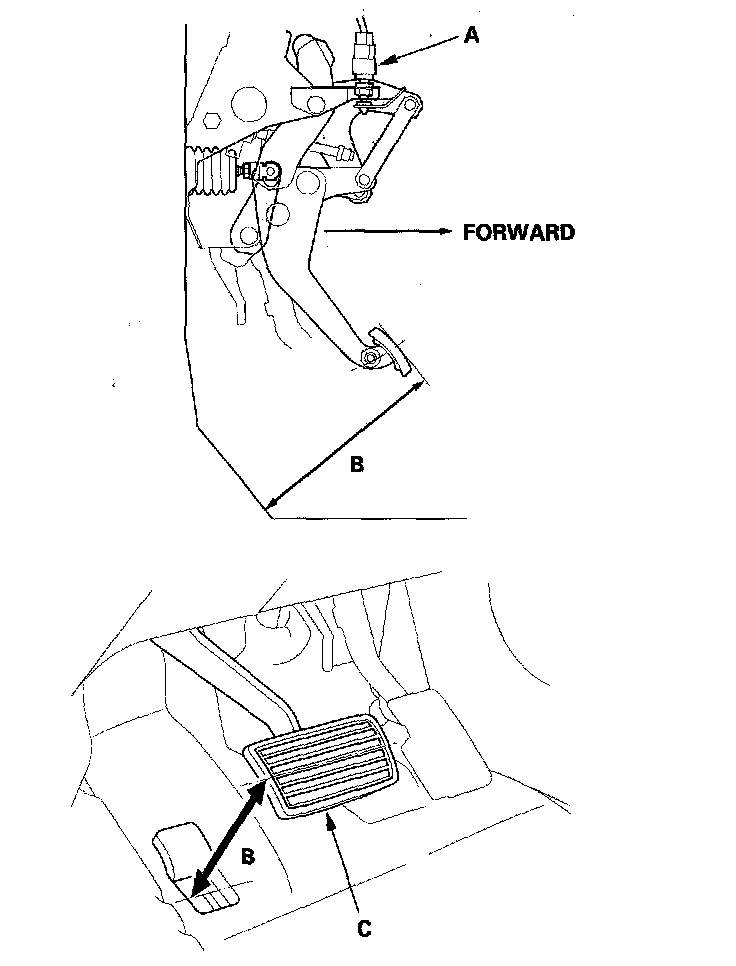 A

FORWARD

B

B

C