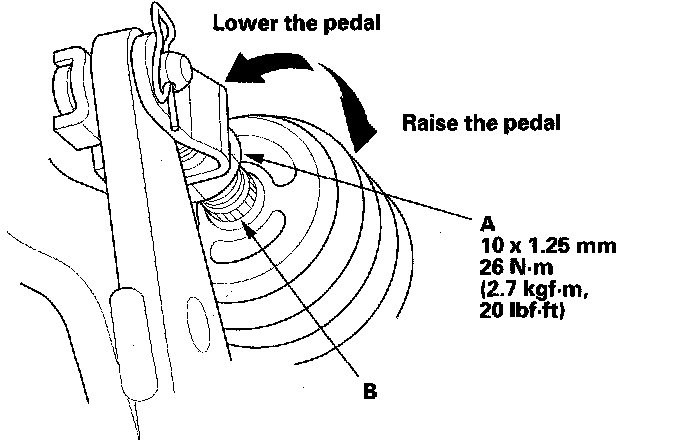 Lower the pedal

Raise the pedal

A
10 x 1.25 mm
26 N·m
(2.7 kgf·m,
20 lbf·ft)

B