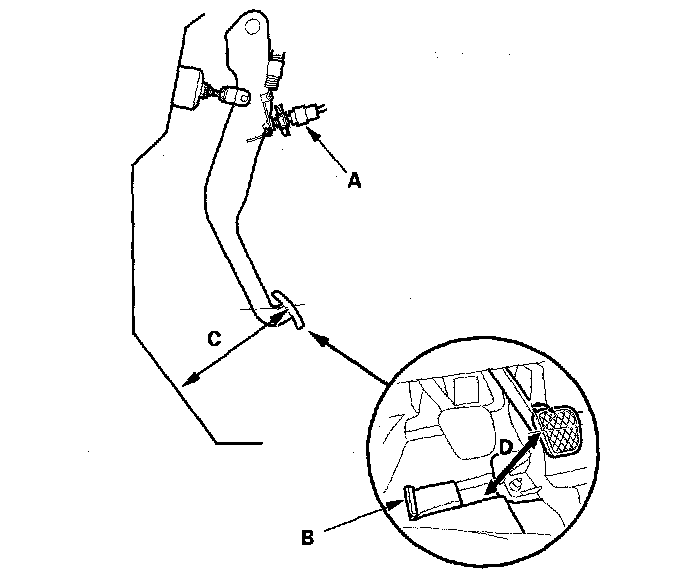 A
C
D
B