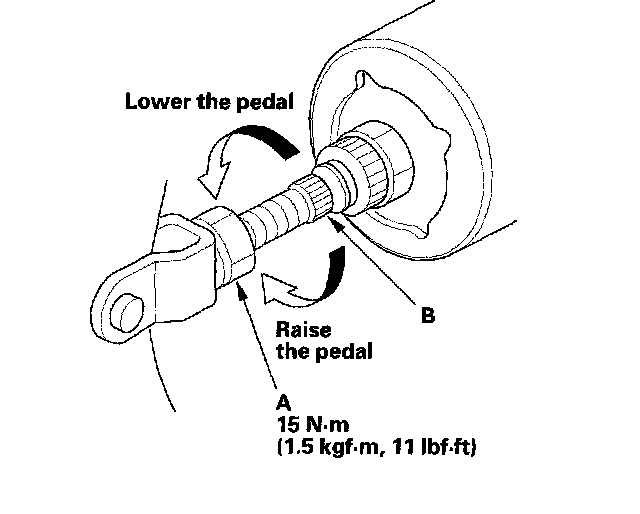 Lower the pedal

B

Raise the pedal

A
15 N·m
(1.5 kgf·m, 11 lbf·ft)