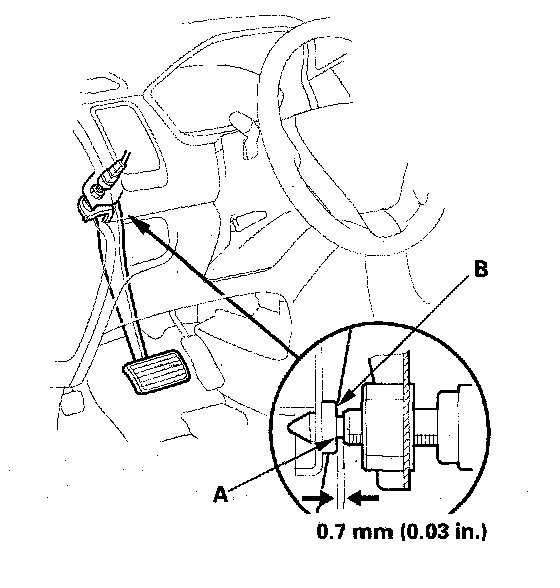 B

A

0.7 mm (0.03 in.)