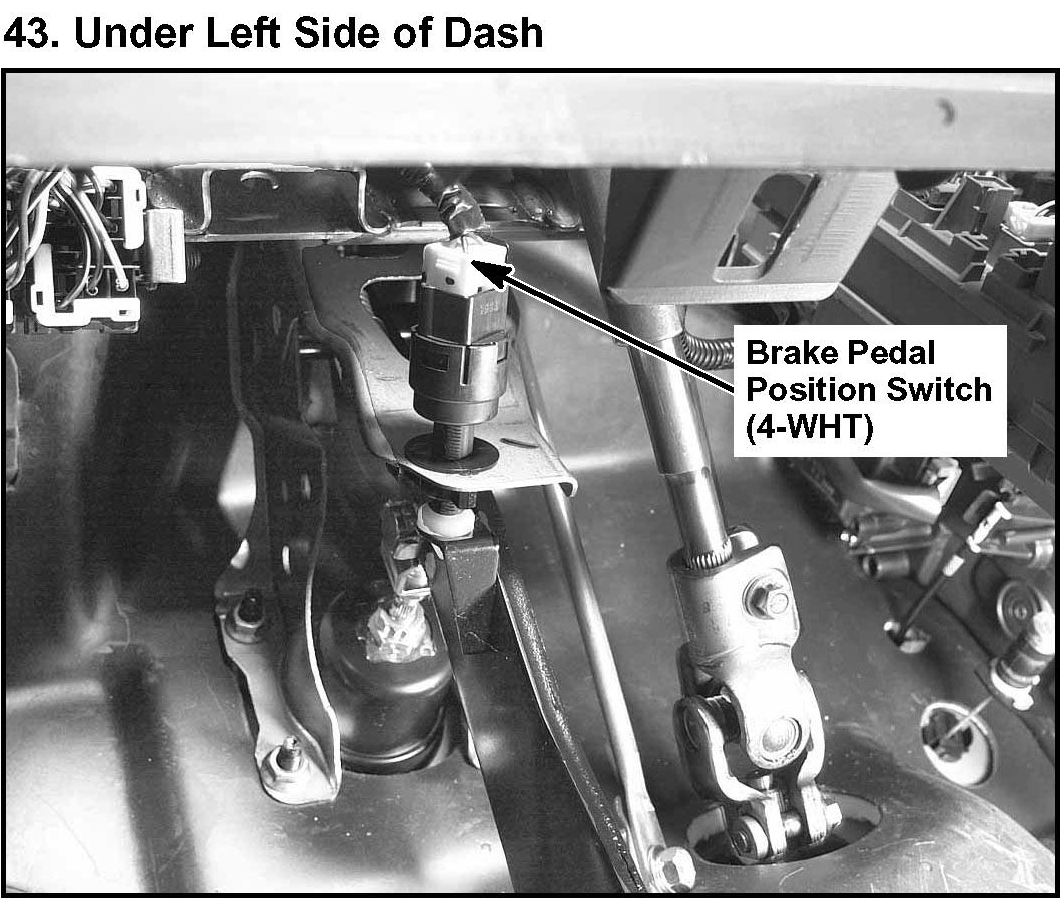 43. Under Left Side of Dash

Brake Pedal Position Switch (4-WHT)